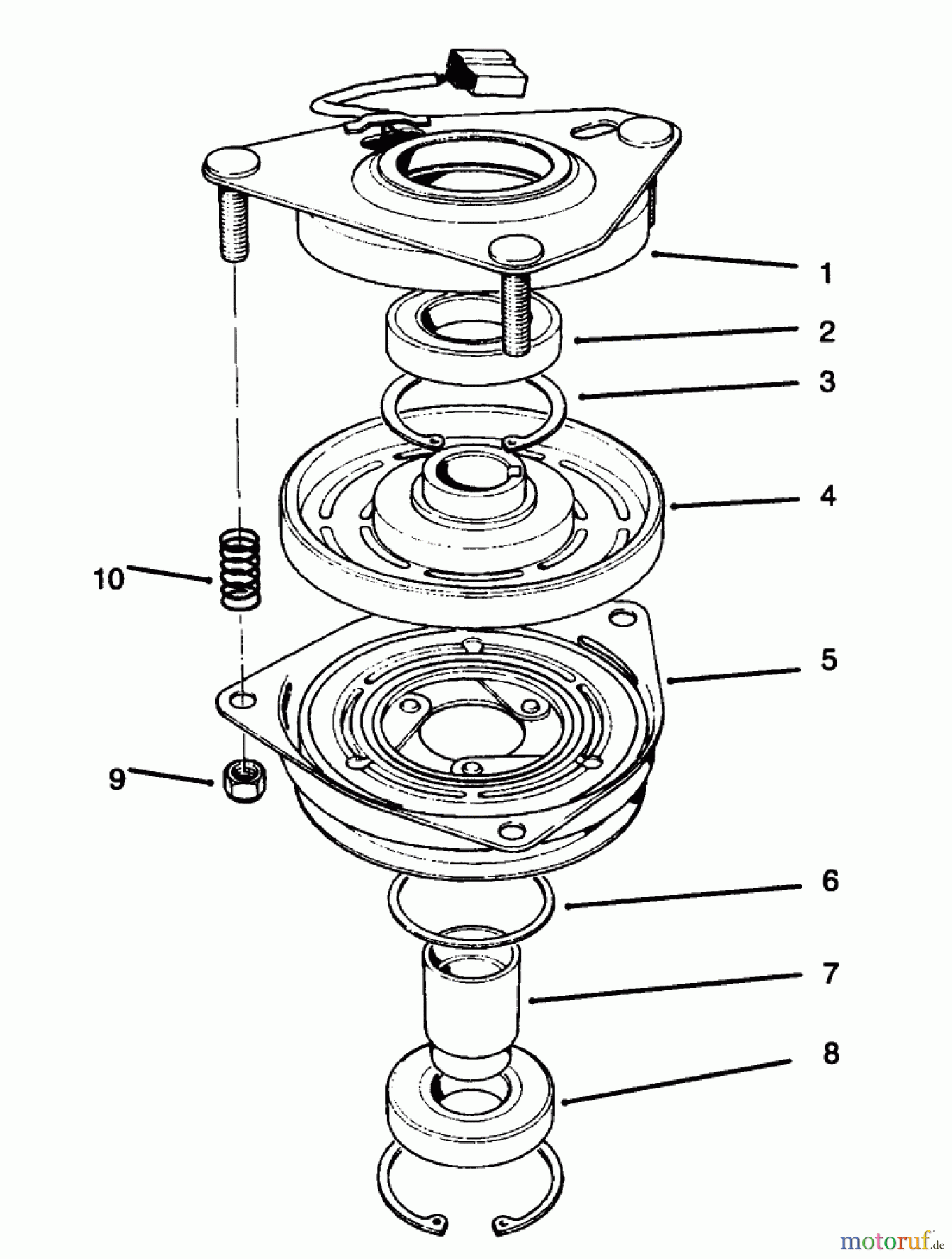 1
2
3
4
10
5
9
6
7
8
motoruf.de