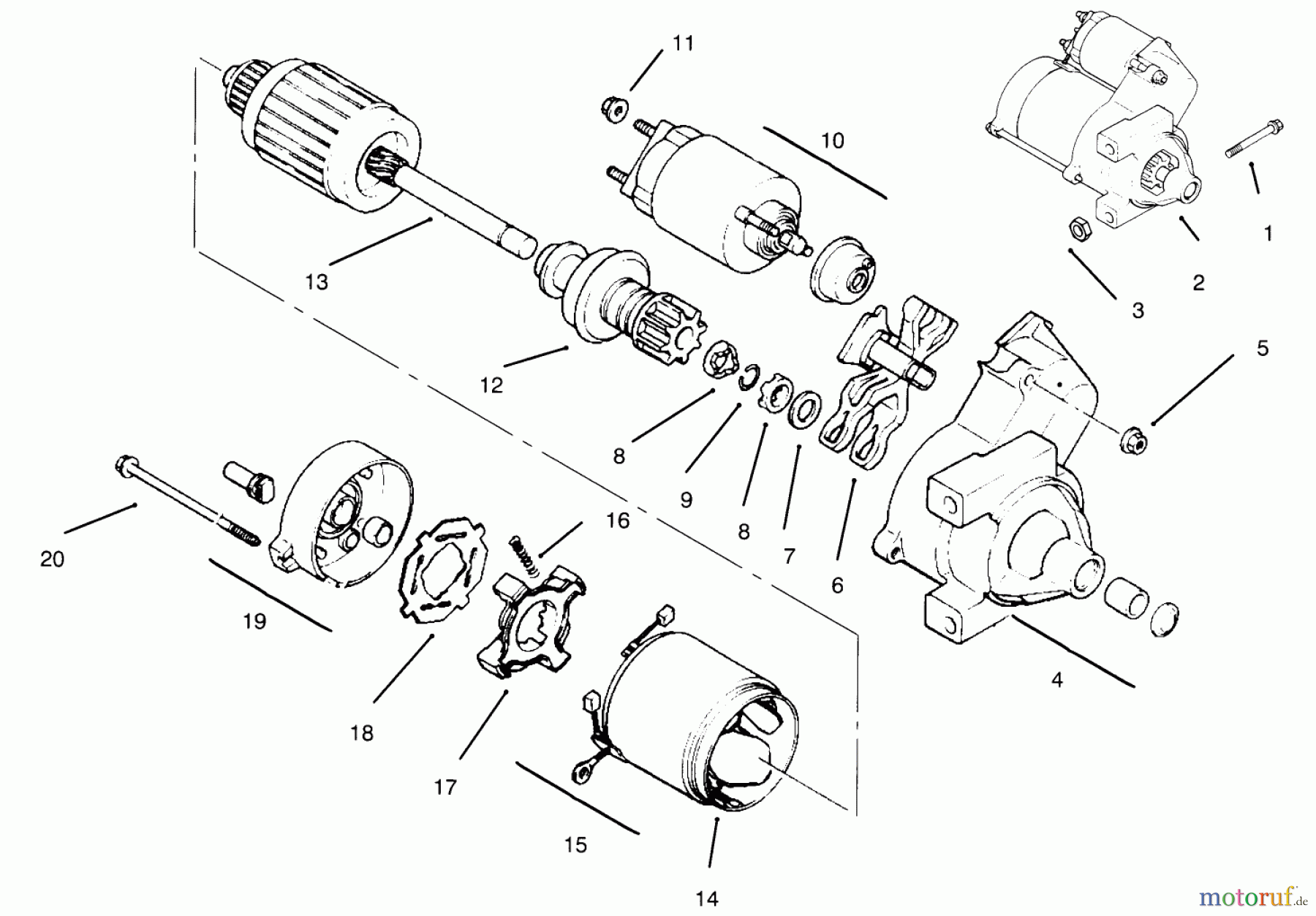 11
10
1
2
3
13
12
5
8
9
8
7
6
16
20
19
18
17
15
14
4
motoruf.de