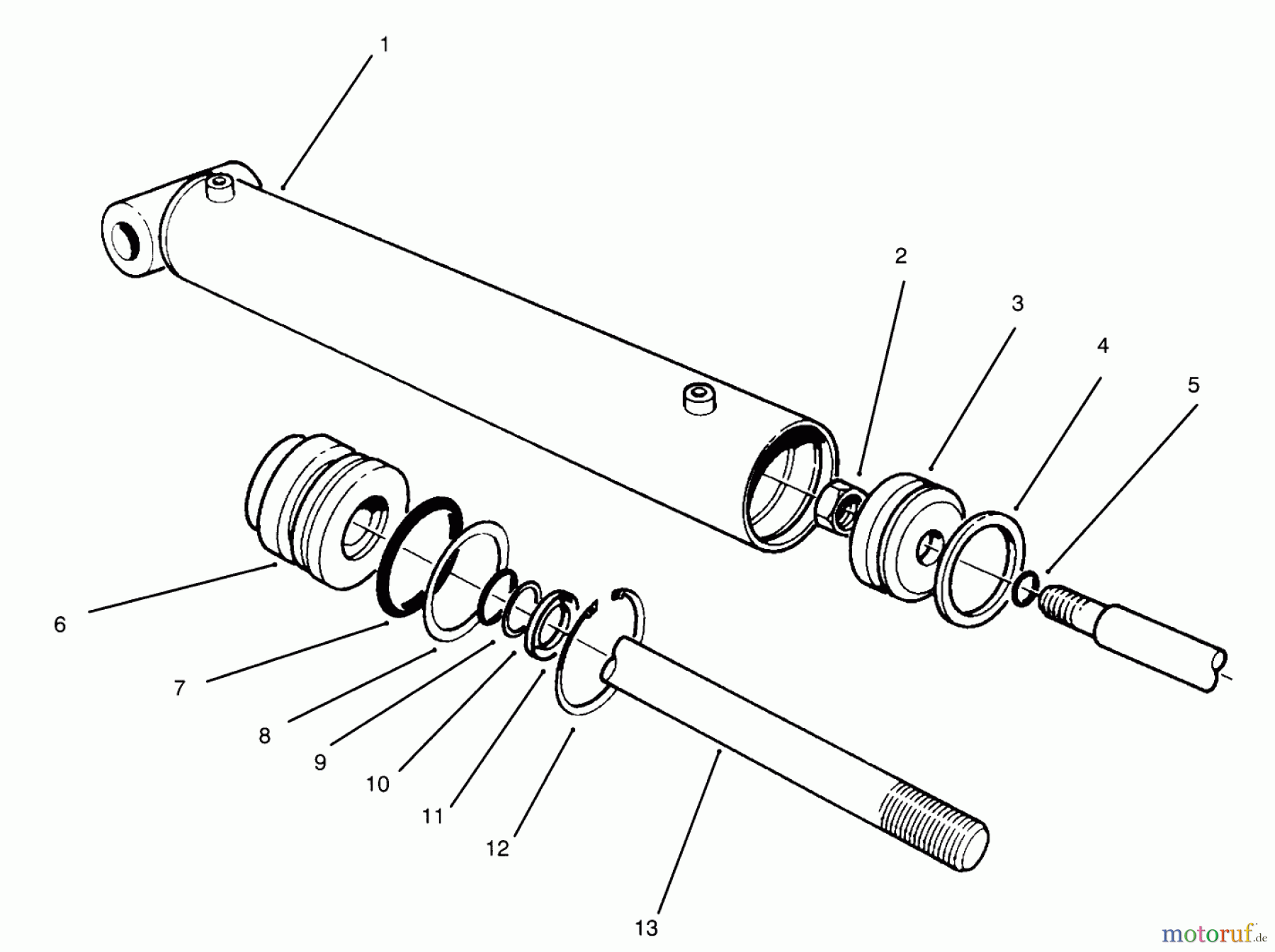 1

2

3

4

5

6

7

8

9

10

11

12

13

motoruf.de