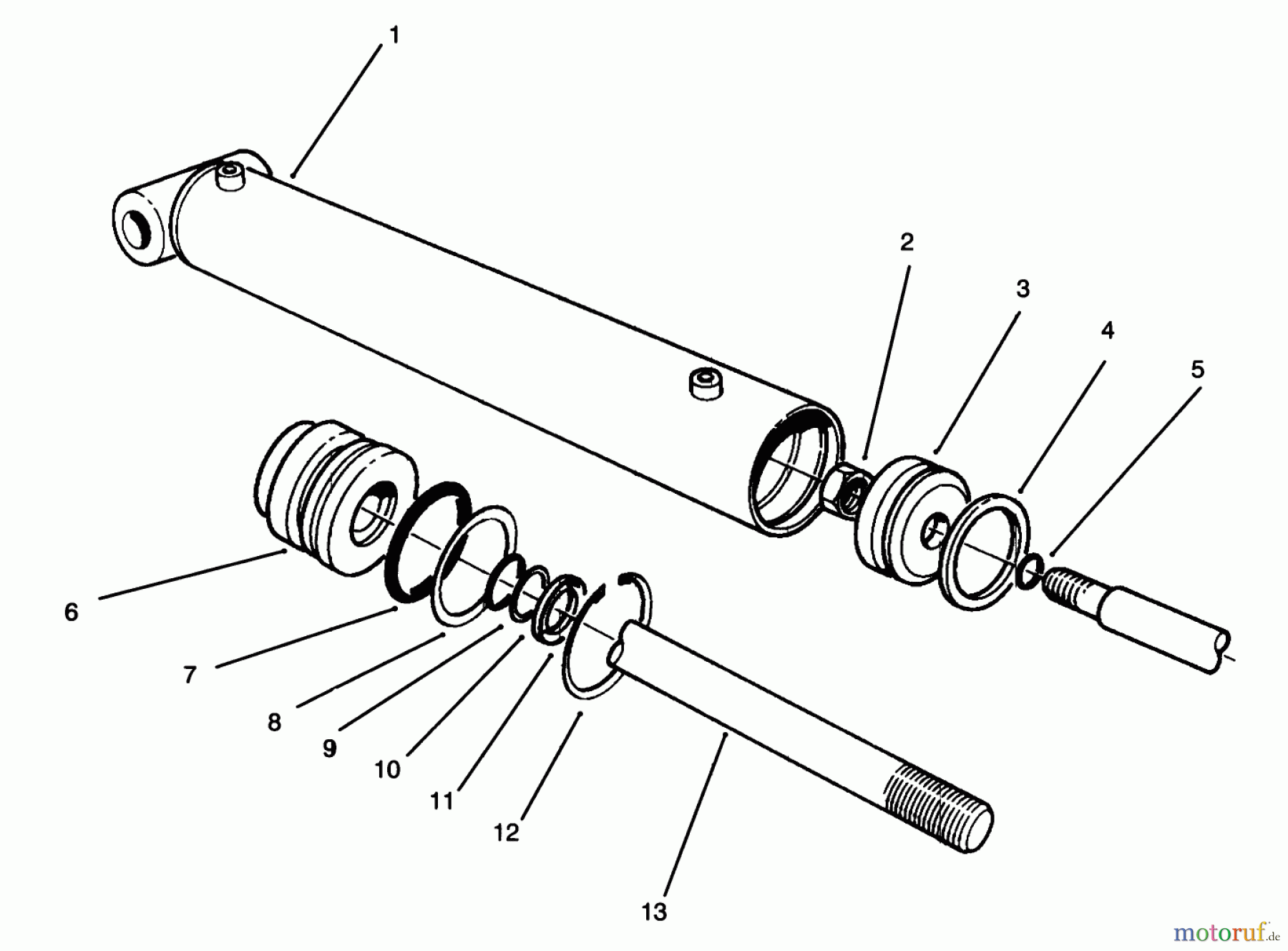 1

2

3

4

5

6

7

8

9

10

11

12

13

motoruf.de