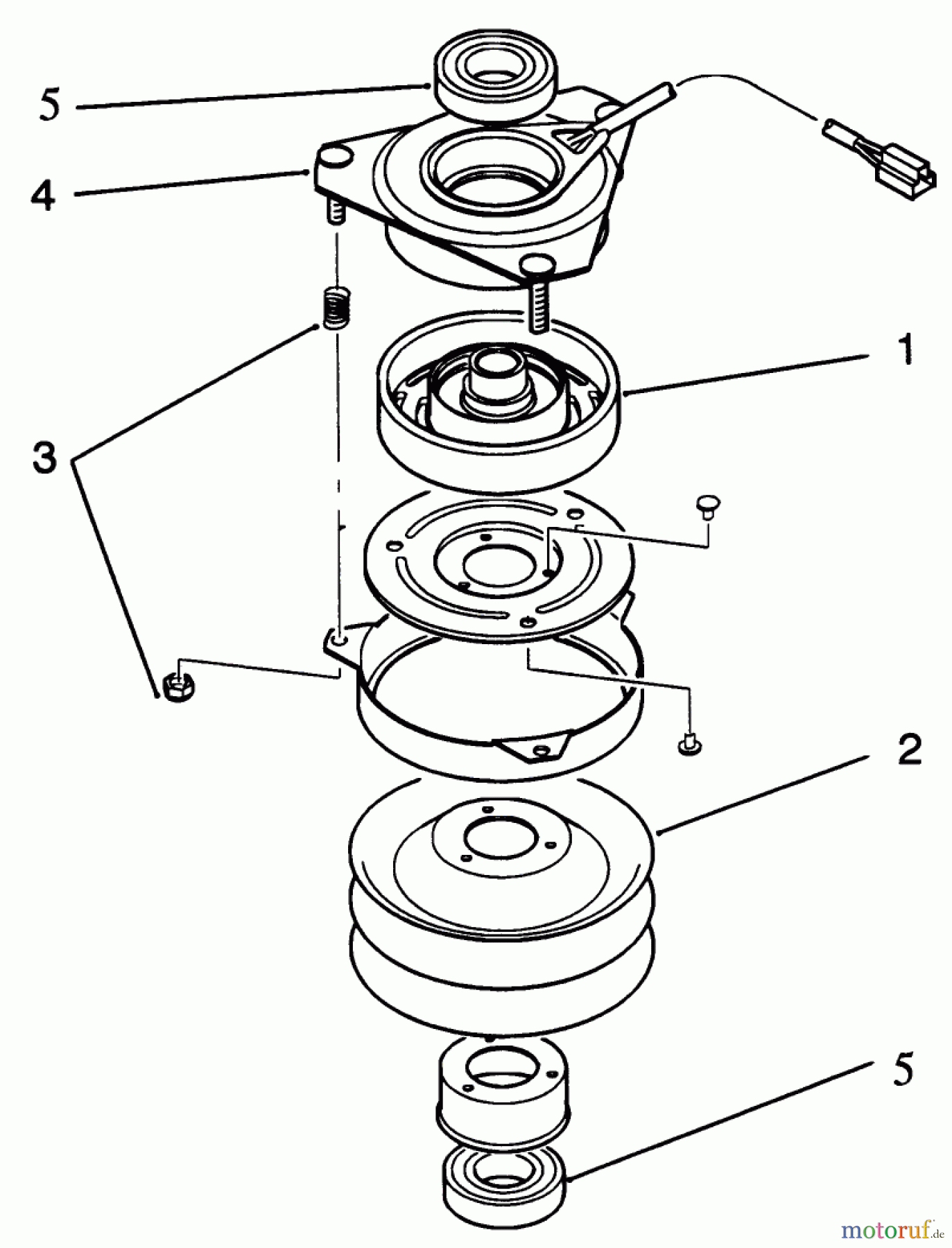 5

4

1

3

2

5

motoruf.de