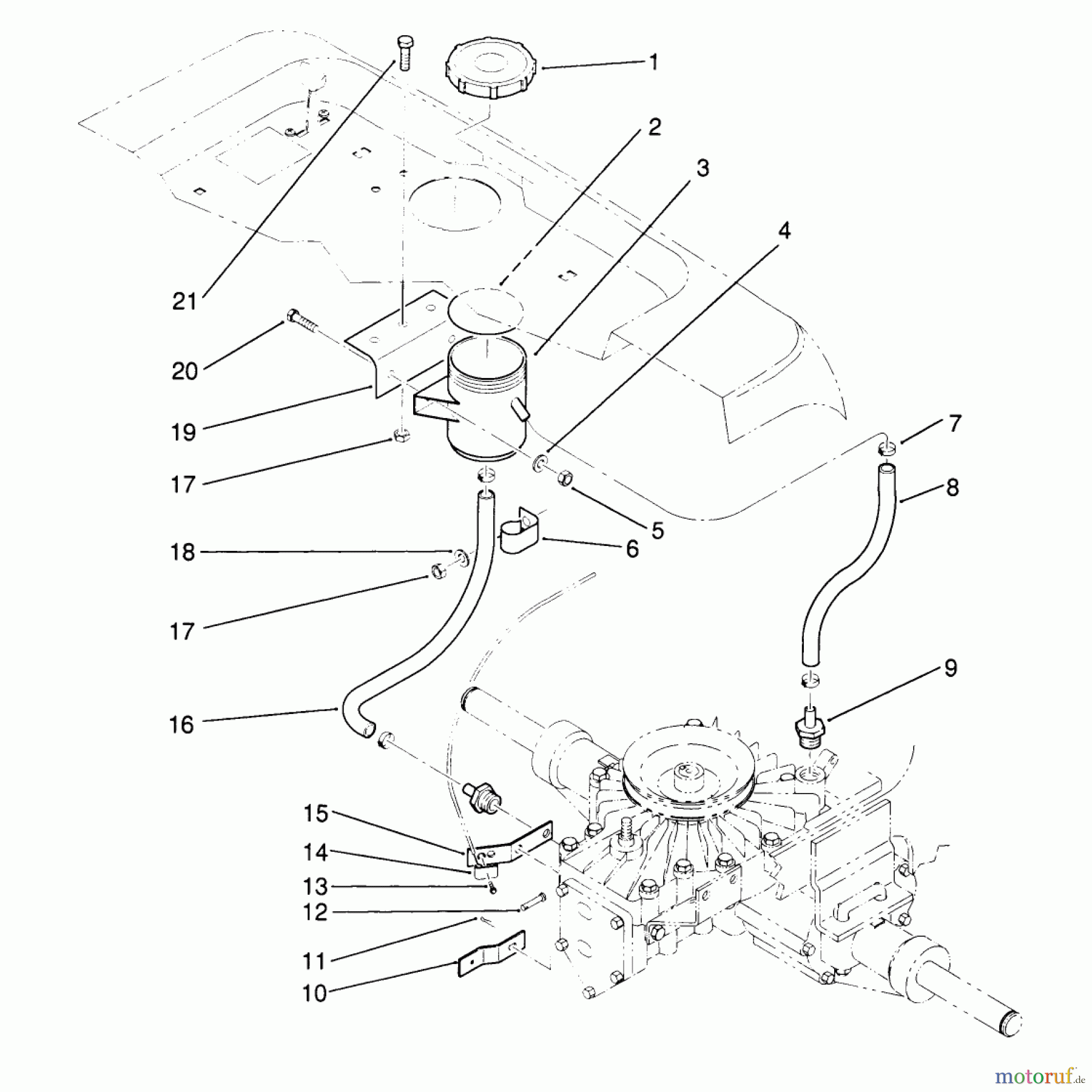 1
2
3
4
21
20
19
17
7
8
5
6
18
17
9
16
15
14
13
12
11
10
motoruf.de