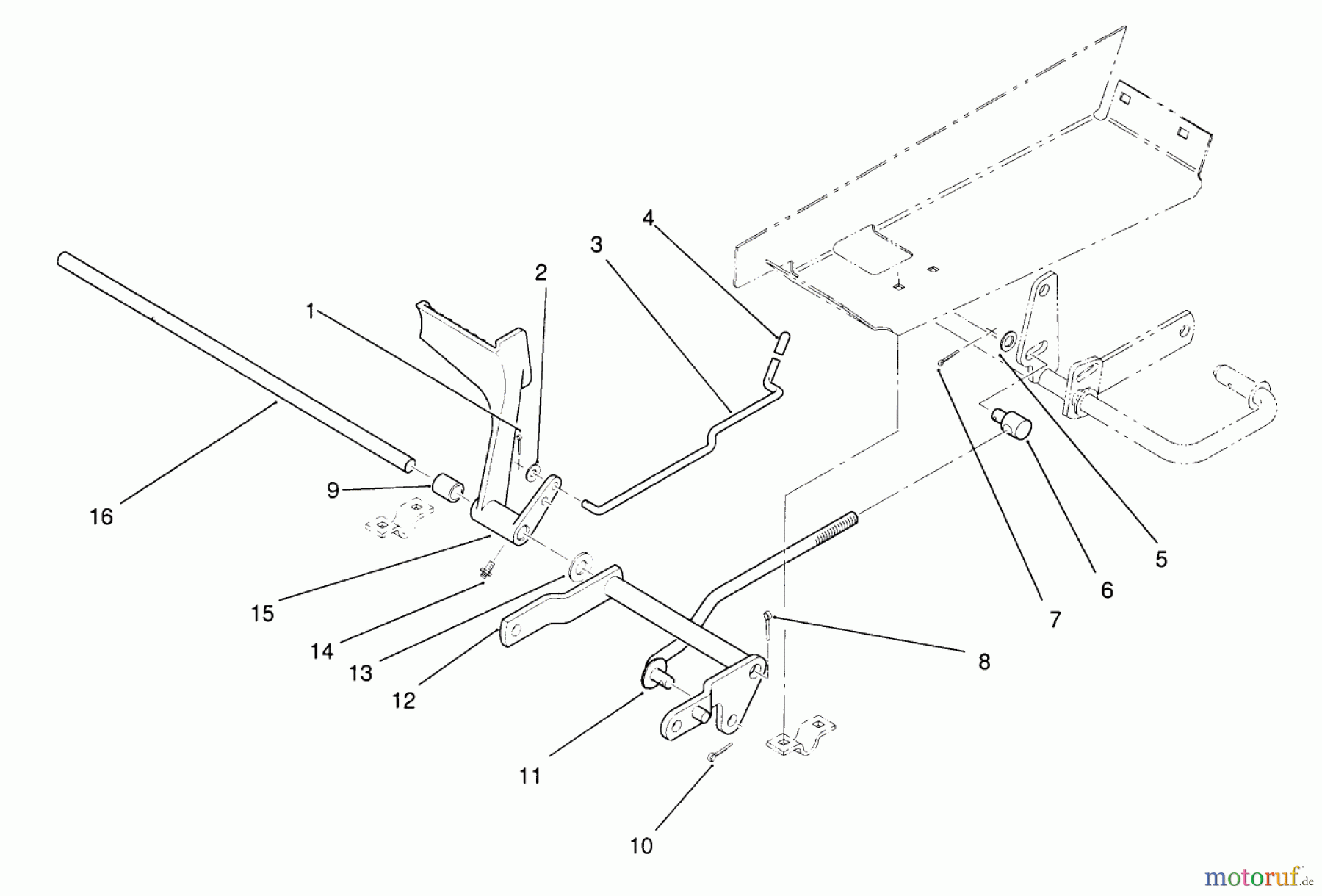 4
3
2
1
16
9
15
14
13
12
11
10
8
7
6
5
motoruf.de