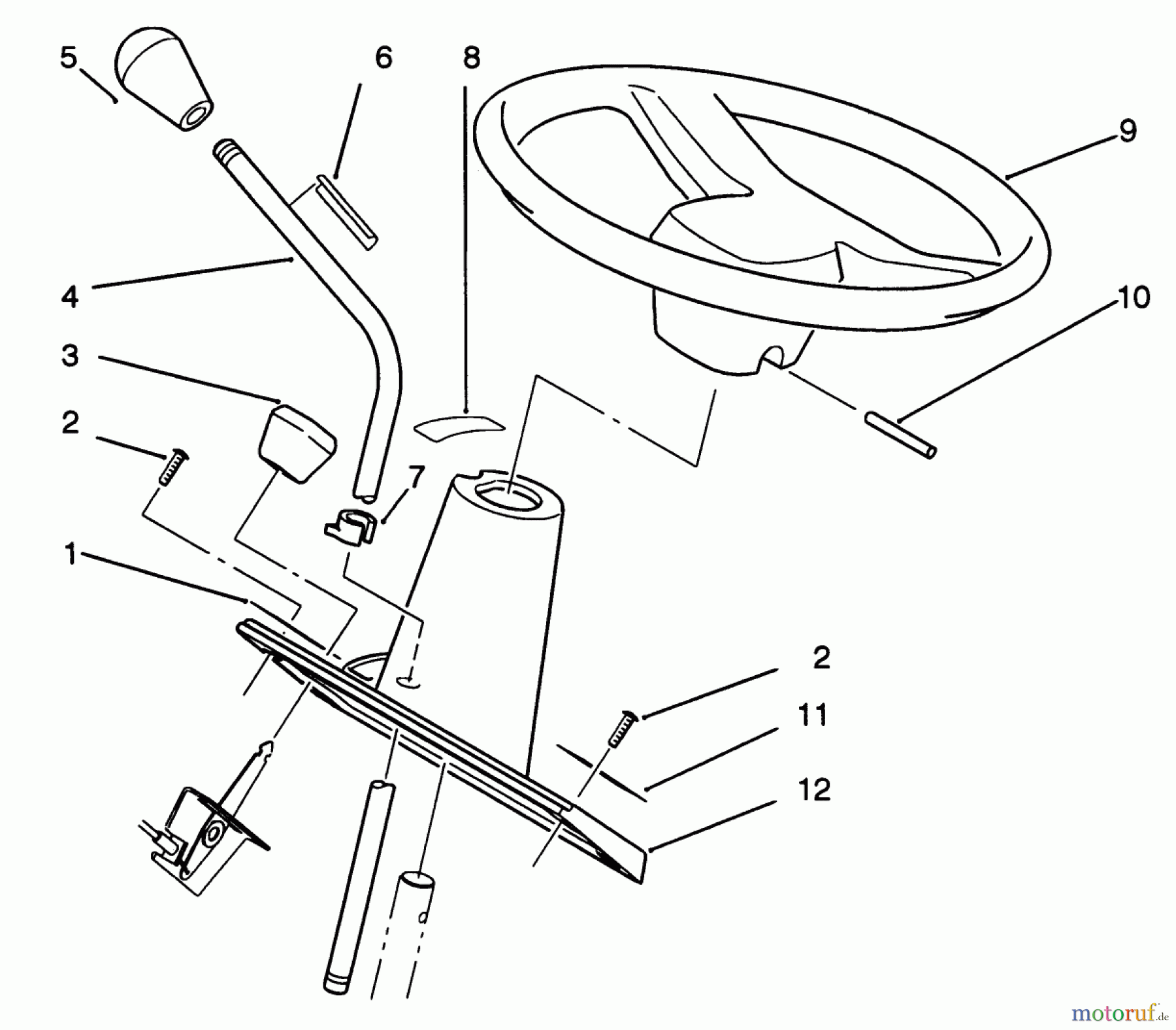 5
6
8
9
4
10
3
2
7
1
2
11
12
motoruf.de