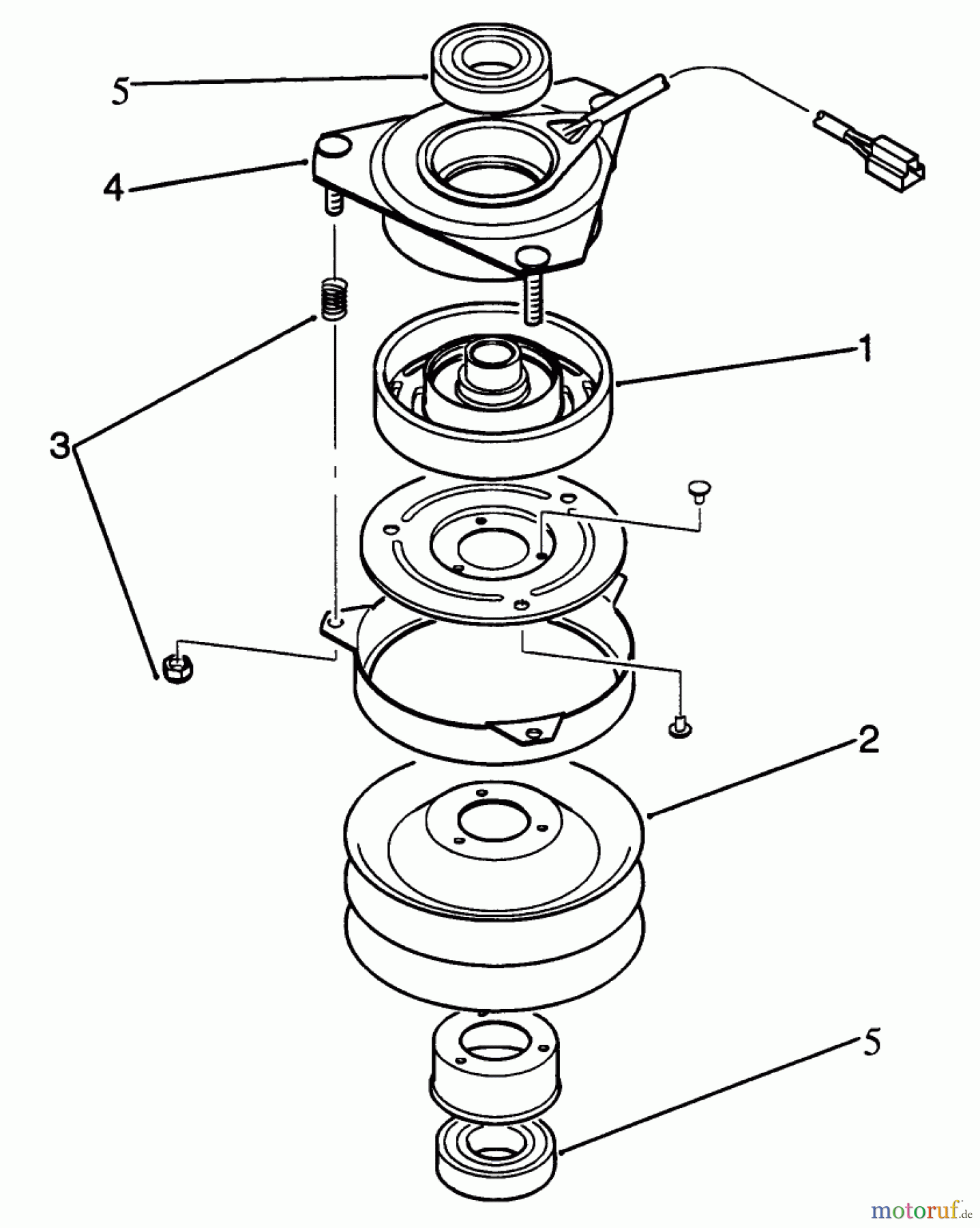 5
4
1
3
2
5
motoruf.de