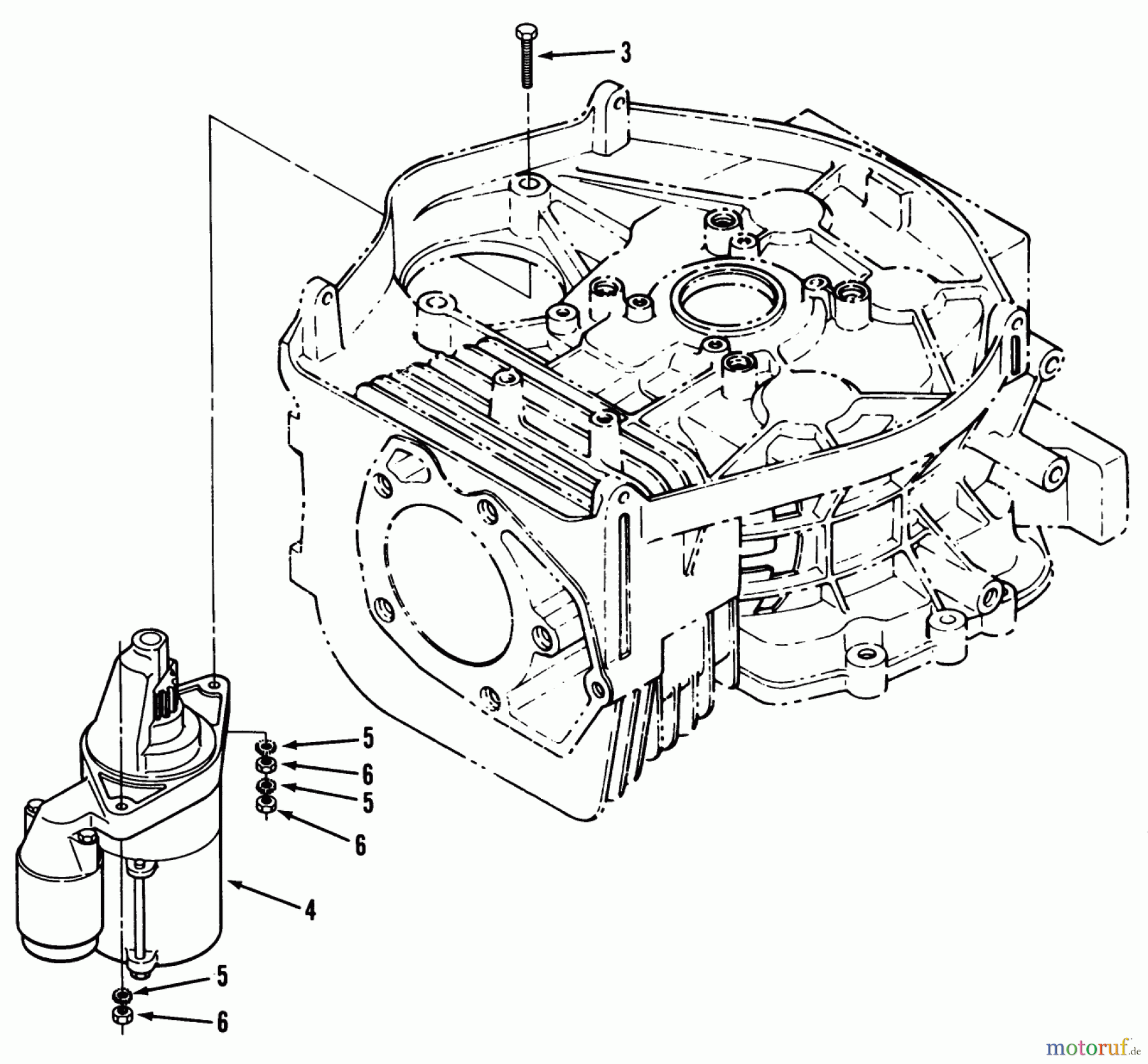 3
5
6
5
6
4
5
6
motoruf.de