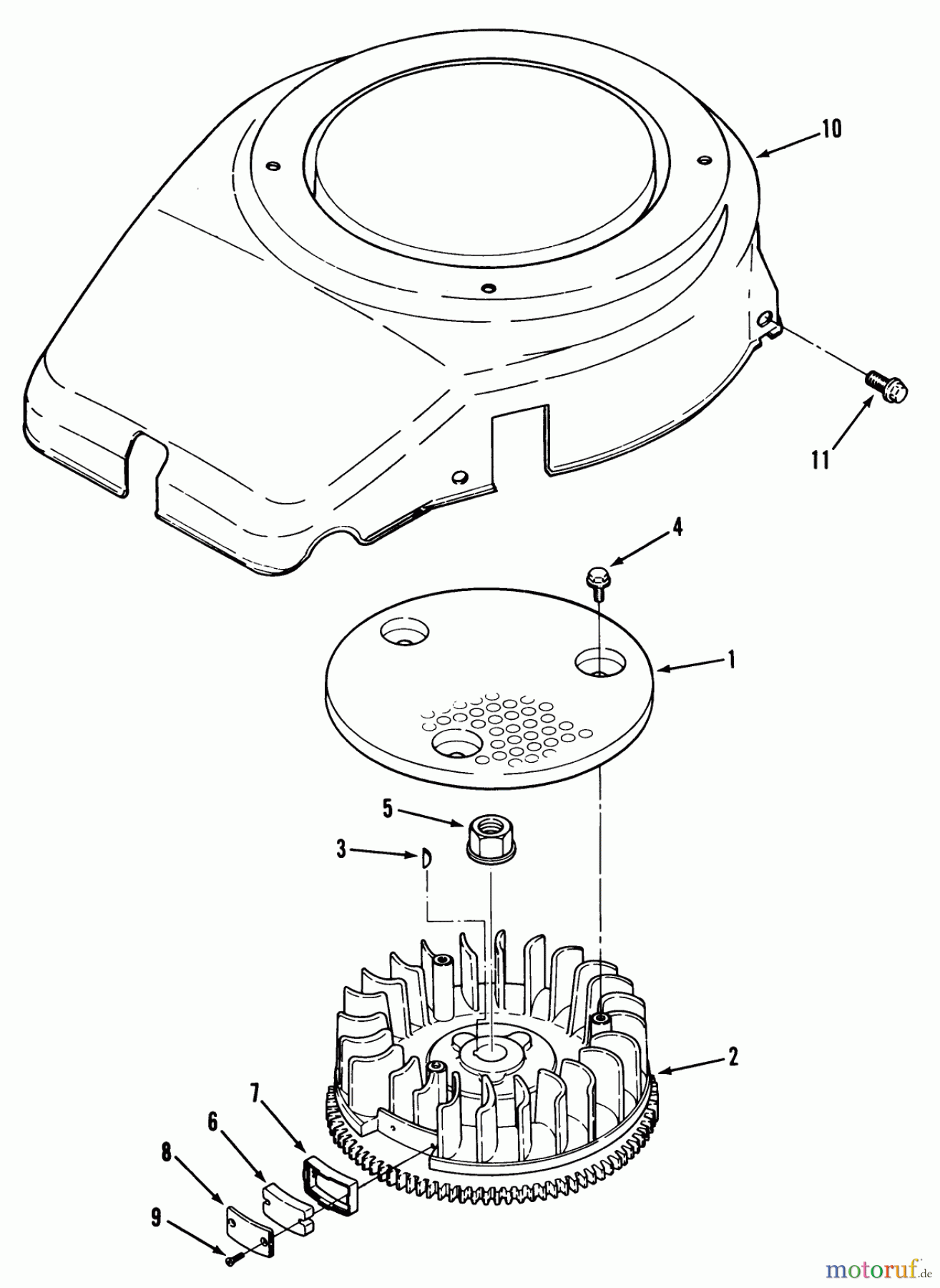 10

11

4

1

5

3

2

7

6

8

9

motoruf.de