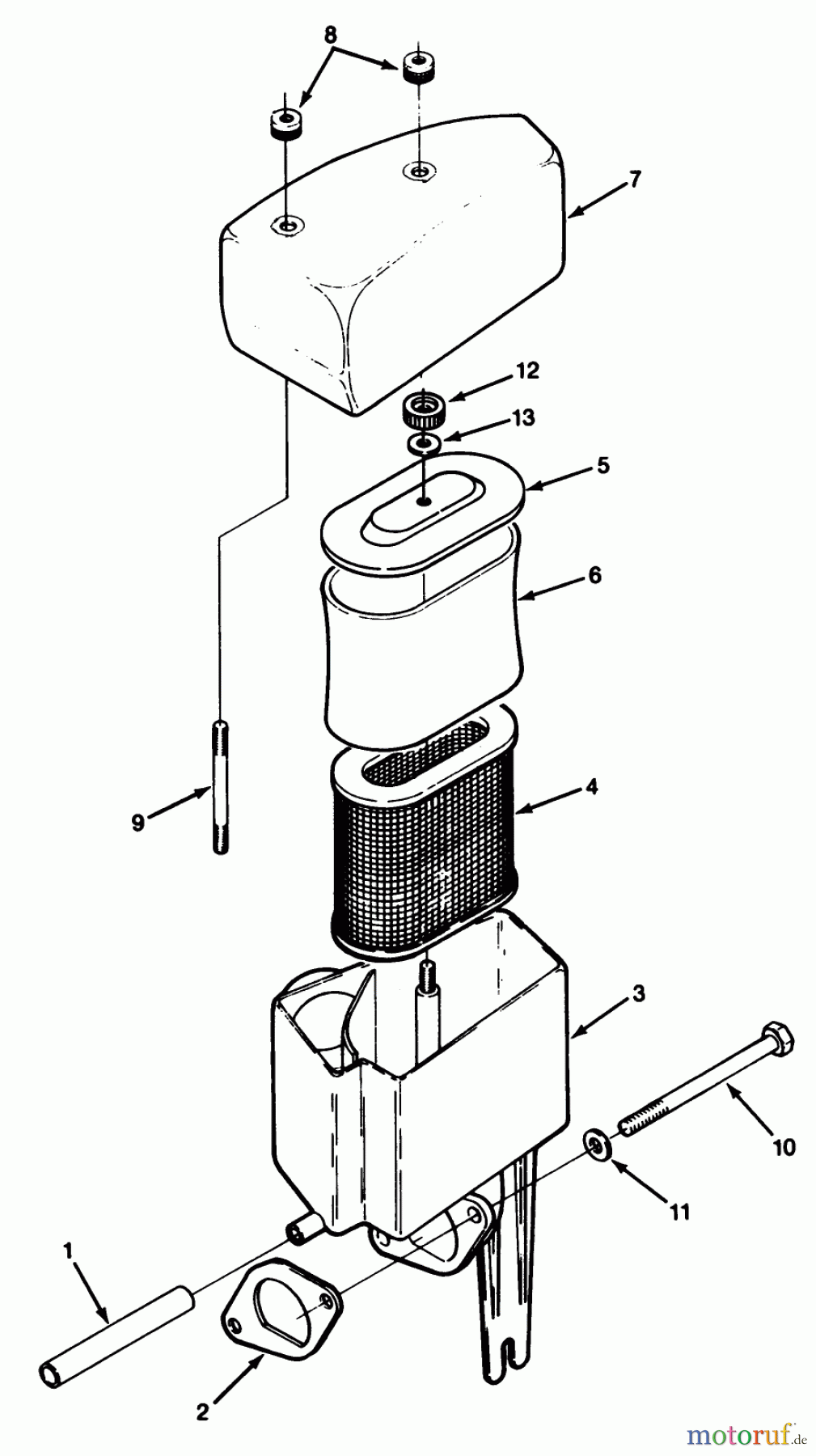 8
7
12
13
5
6
9
4
3
10
11
1
2
motoruf.de