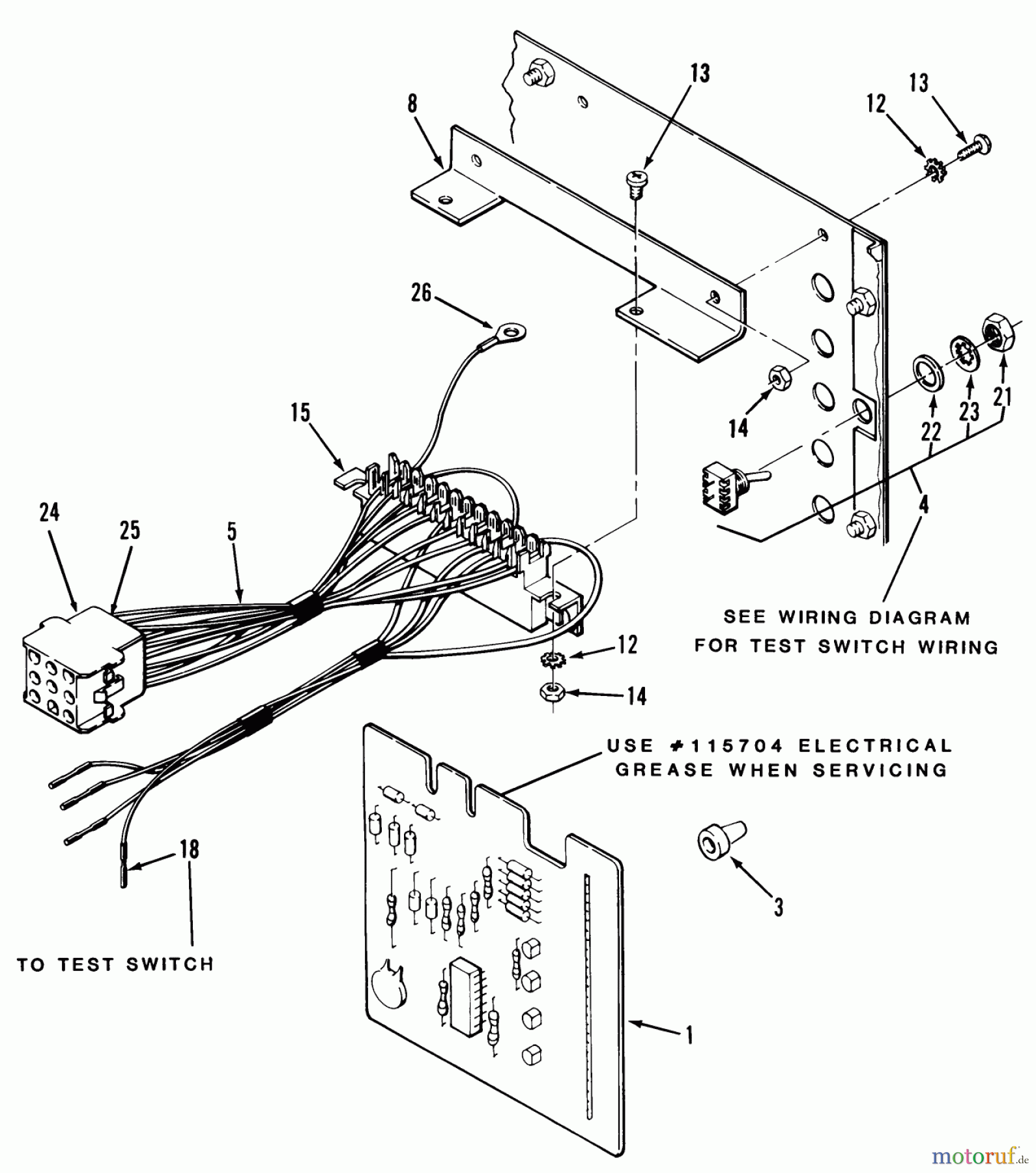 13
13
12
8
26
15
14
22
23
21
4
24
25
5
SEE WIRING DIAGRAM FOR TEST SWITCH WIRING
12
14
USE #115704 ELECTRICAL GREASE WHEN SERVICING
18
3
TO TEST SWITCH
1
motoruf.de