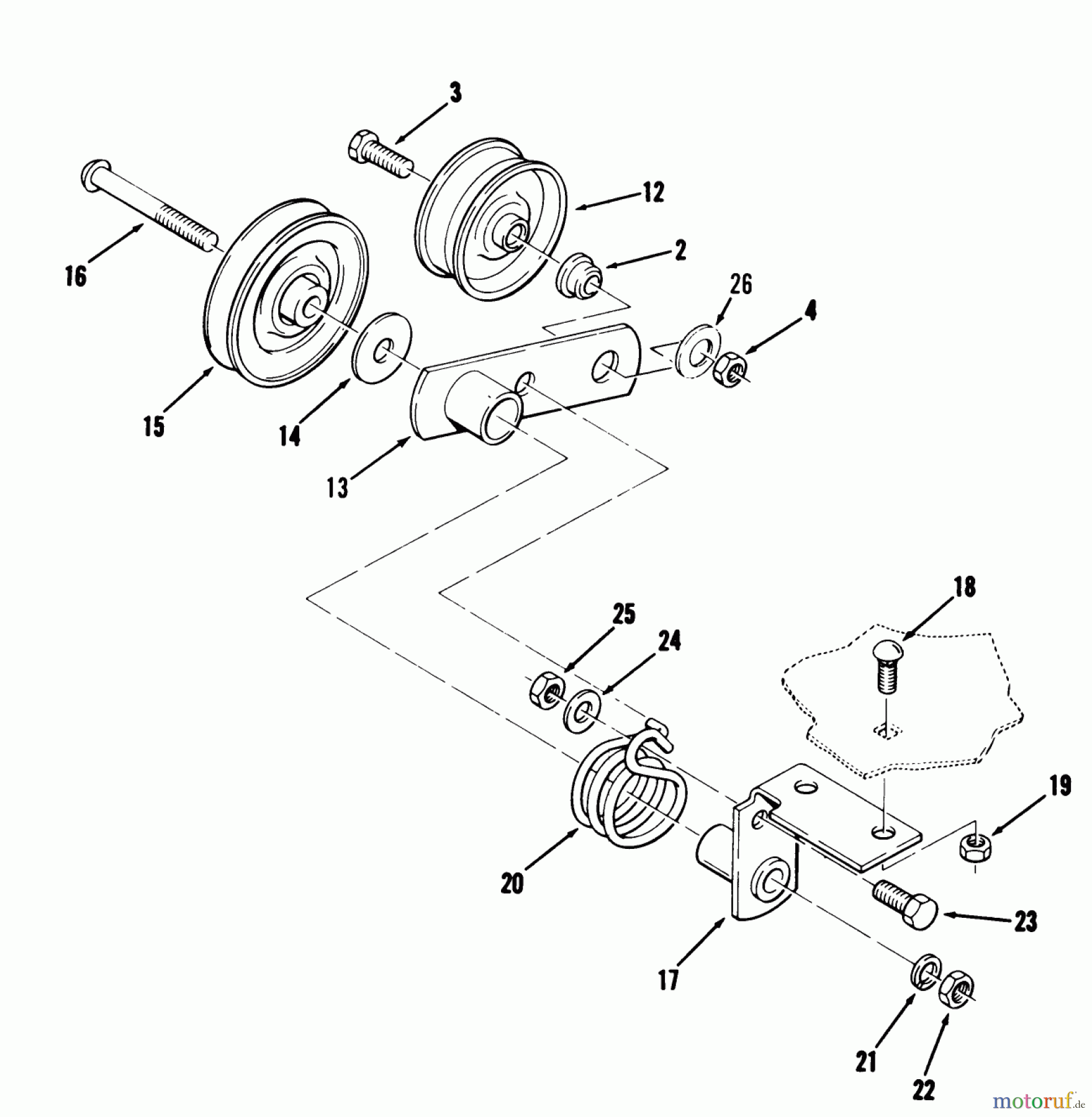 3
12
16
2
26
4
15
14
13
18
25
24
19
20
23
17
21
22
motoruf.de