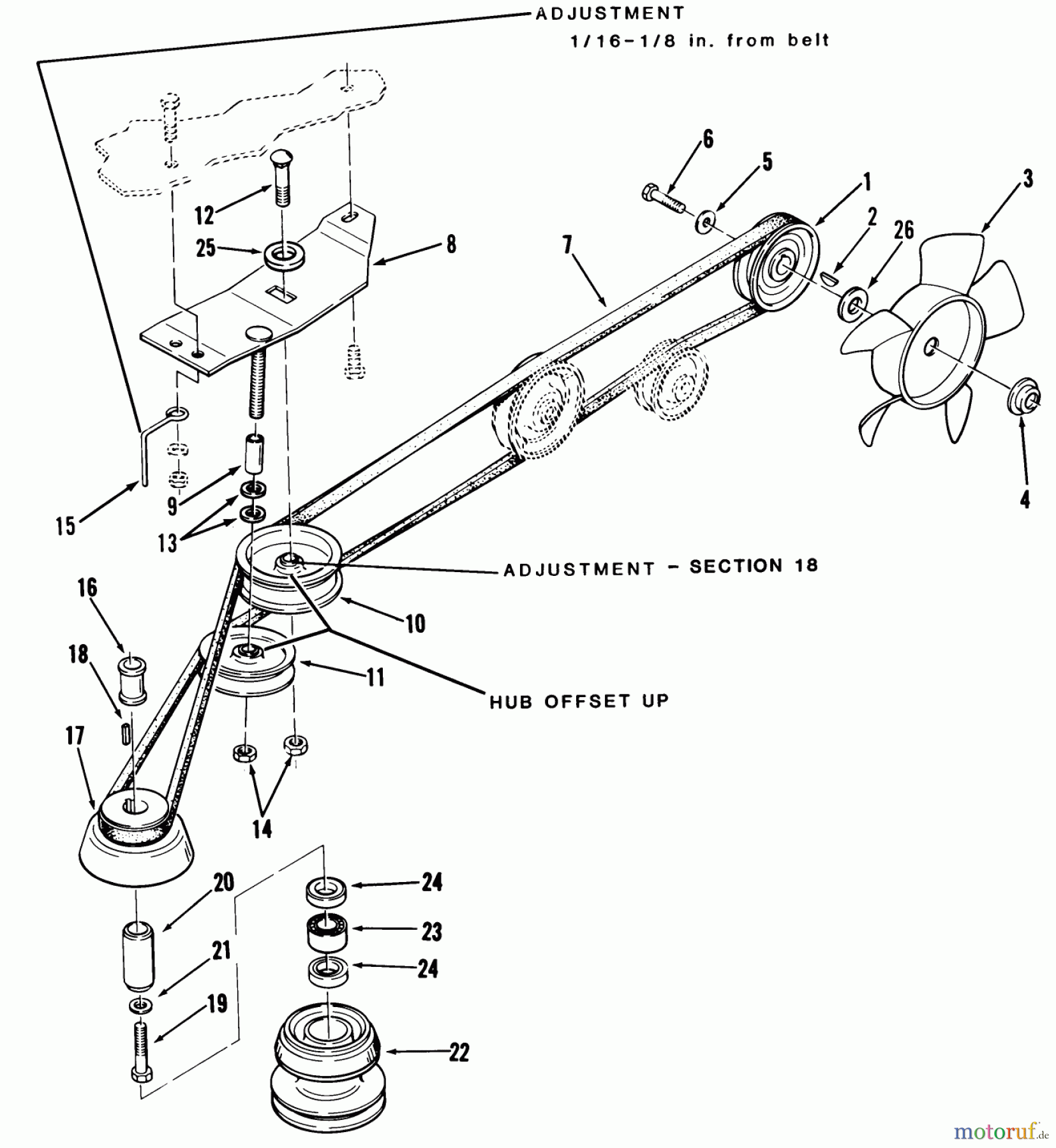 ADJUSTMENT
1/16-1/8 in. from belt

6
5
1
3
2
26
12
25
8
7
4
15
9
13
ADJUSTMENT - SECTION 18
16
10
18
11
HUB OFFSET UP
17
14
20
24
23
21
24
19
22

motoruf.de