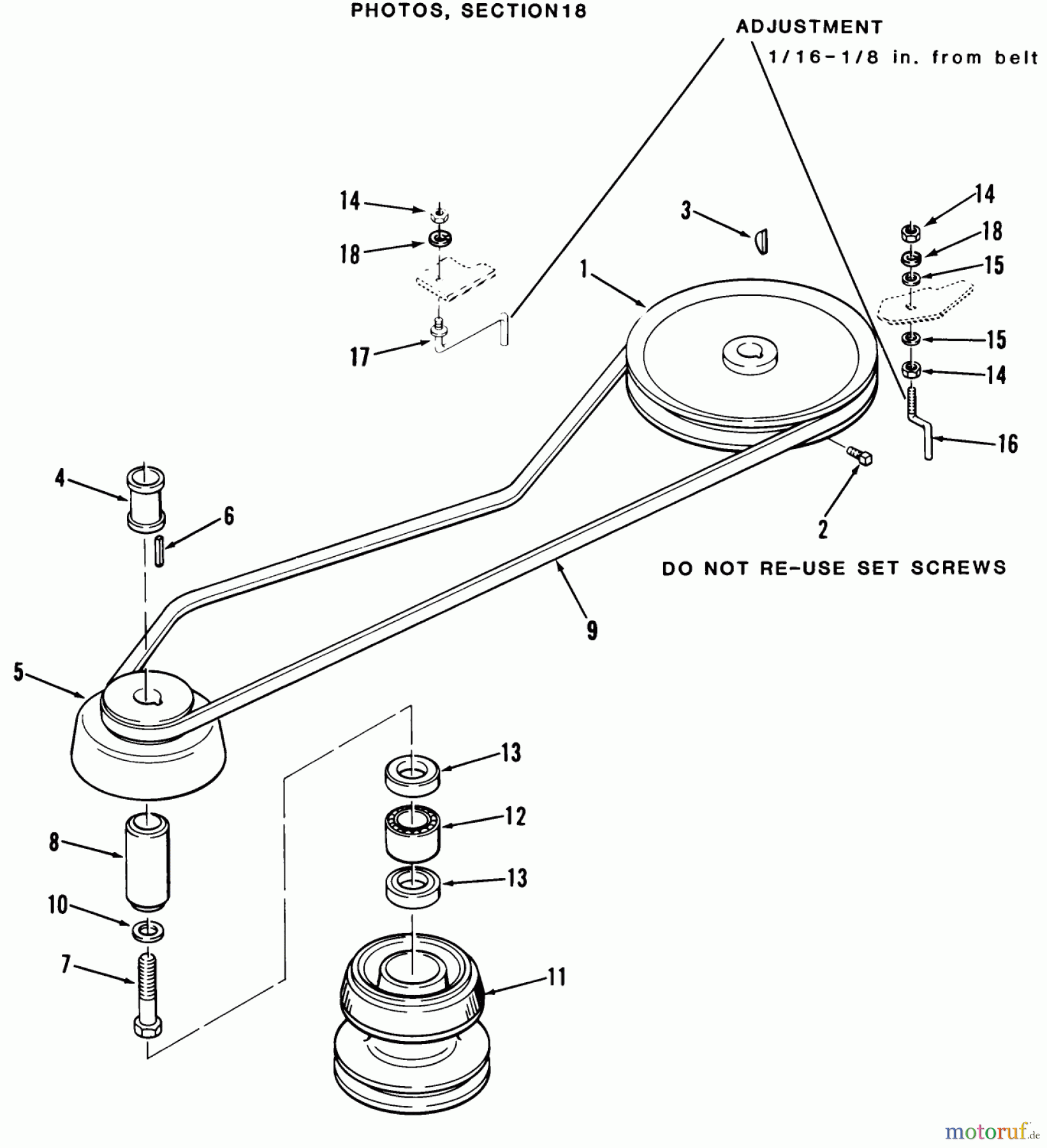 PHOTOS, SECTION18

ADJUSTMENT
1/16-1/8 in. from belt

14
18
17
3
1
14
18
15
15
14
16
2
DO NOT RE-USE SET SCREWS
4
6
9
5
13
12
13
8
10
7
11

motoruf.de