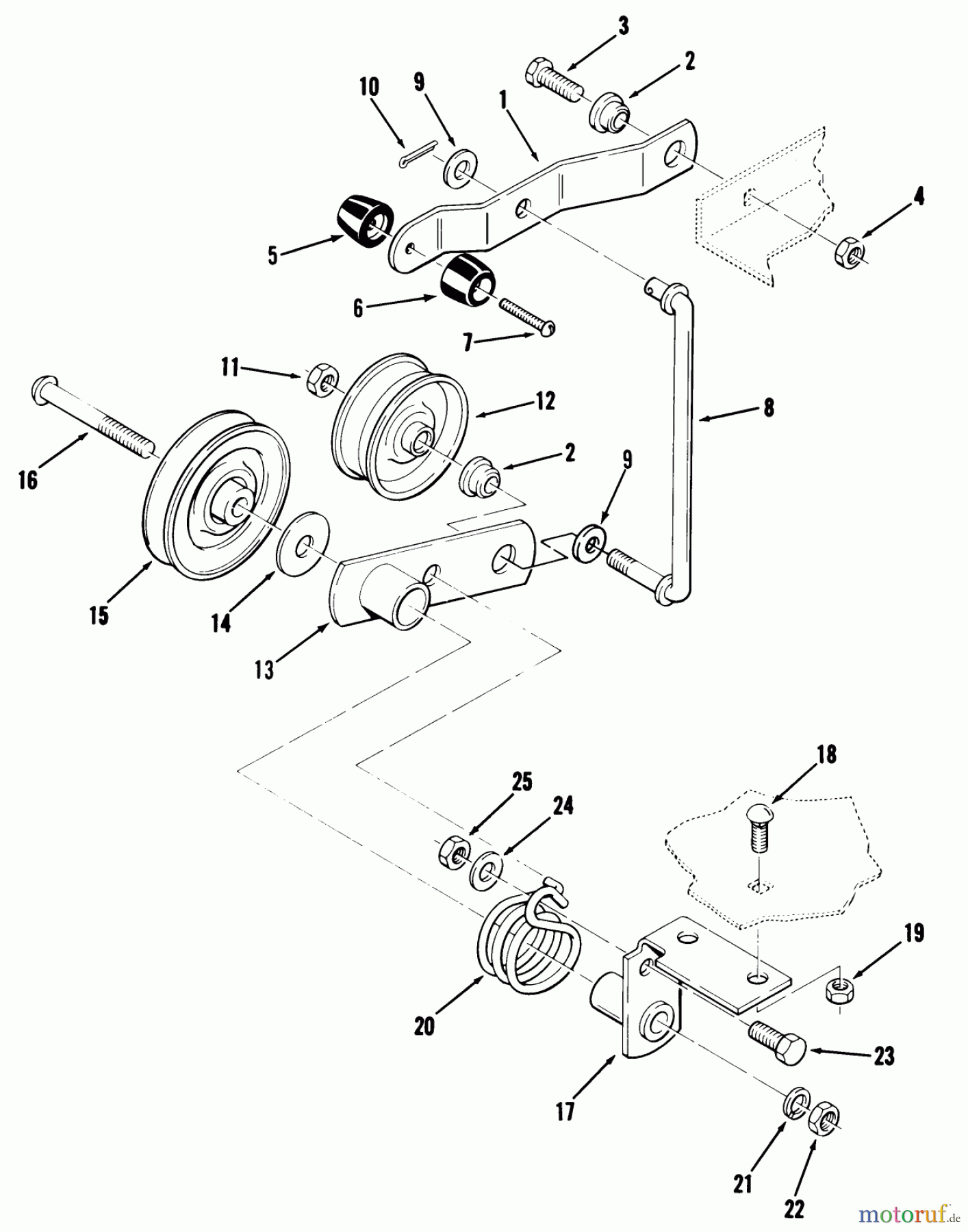 3
2
10
9
1
4
5
6
7
11
12
8
16
2
9
15
14
13
18
25
24
19
20
23
17
21
22
motoruf.de