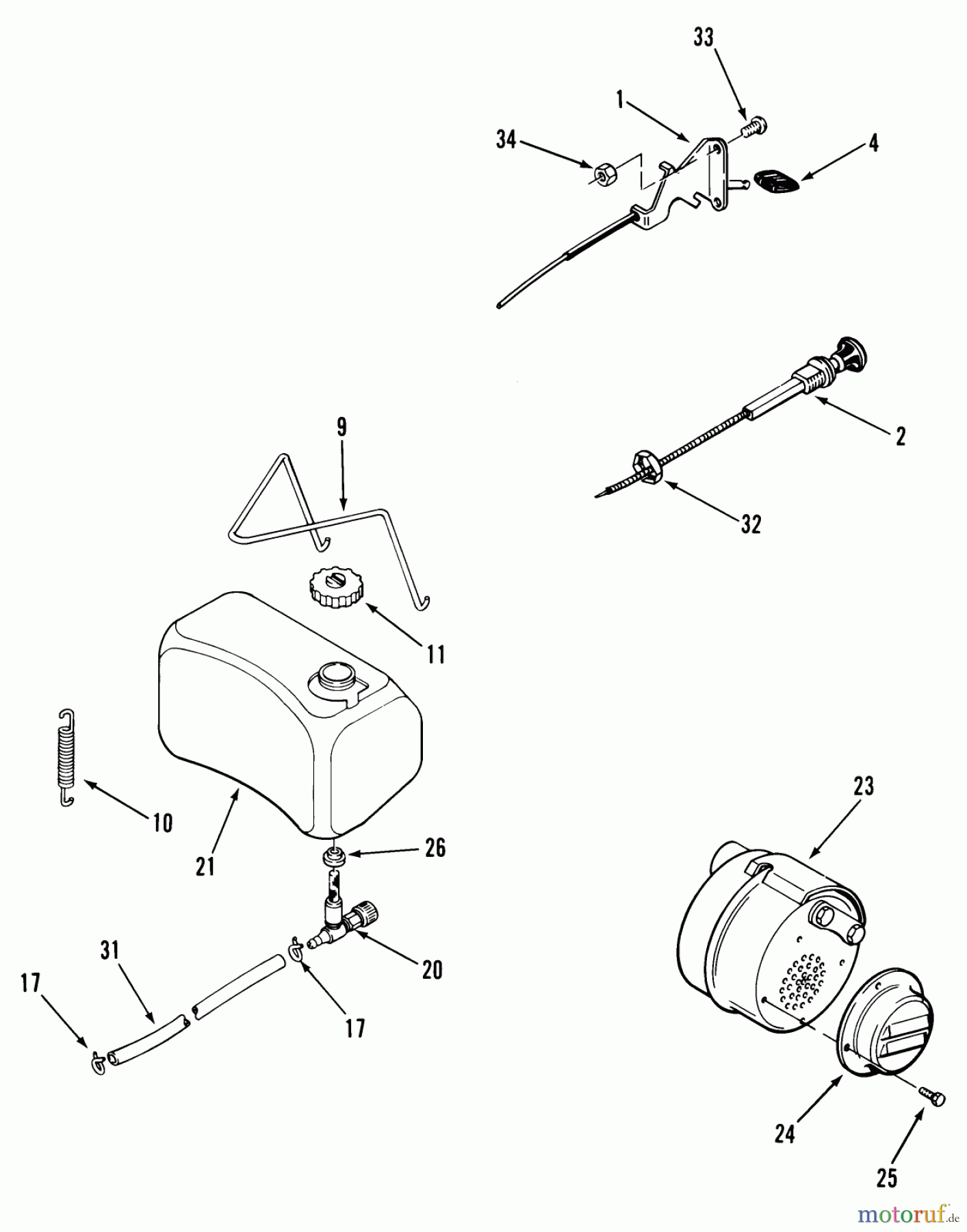 33
1
34
4
2
32
9
11
10
21
26
20
31
17
17
23
24
25
motoruf.de