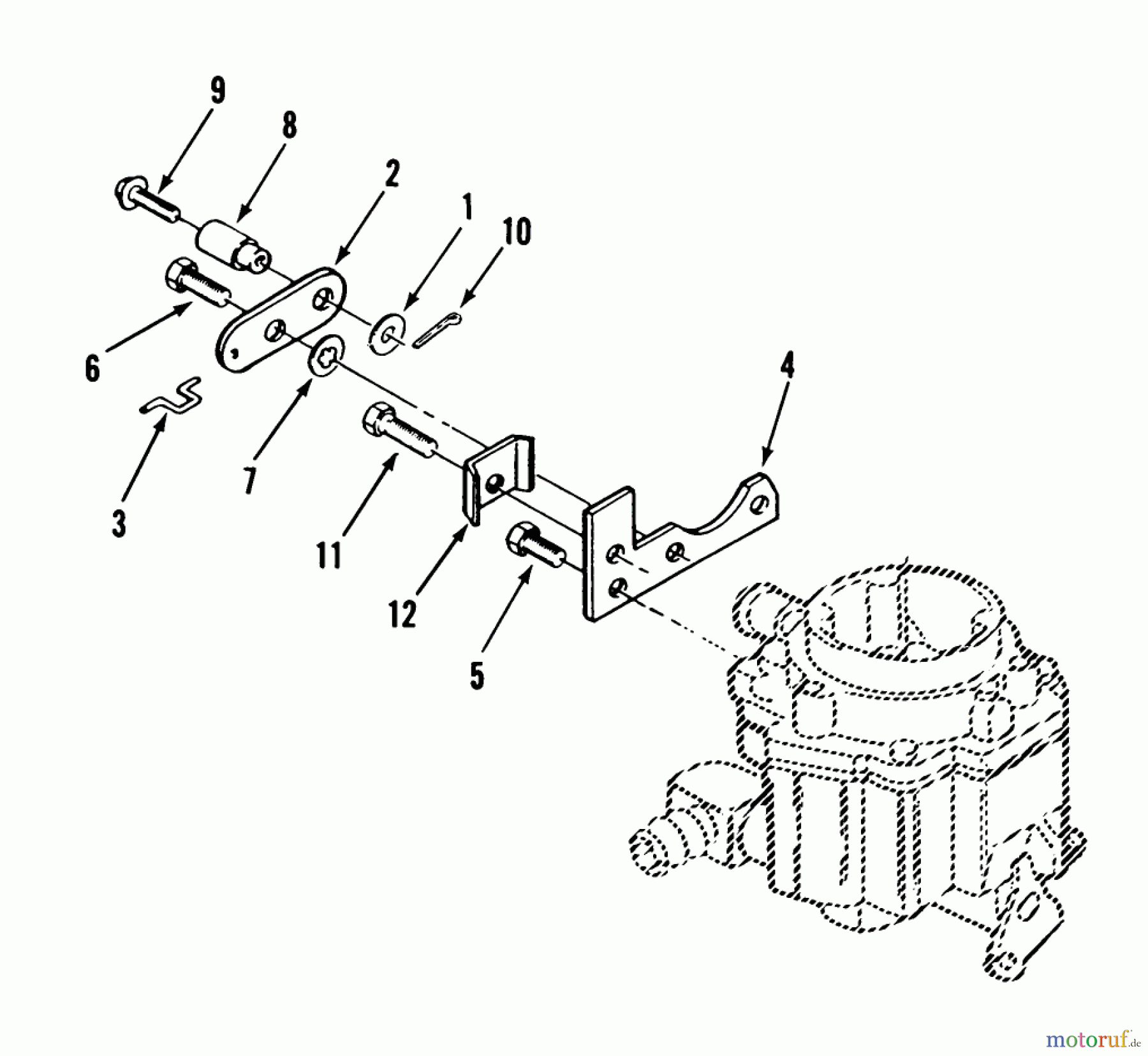 9
8
2
1
10
6
3
7
4
11
12
5

motoruf.de