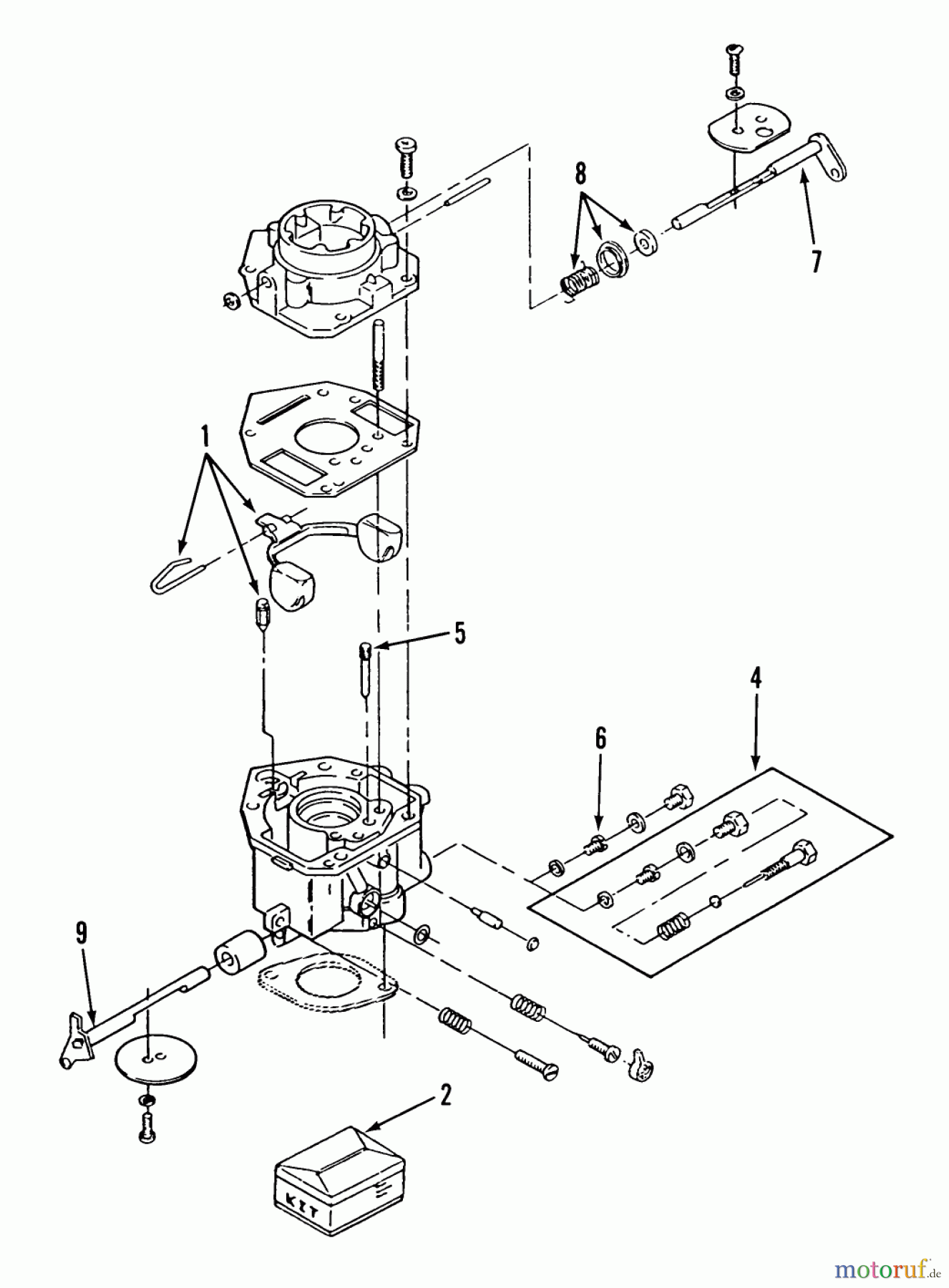 8
7
1
5
4
6
9
2
KIT
motoruf.de