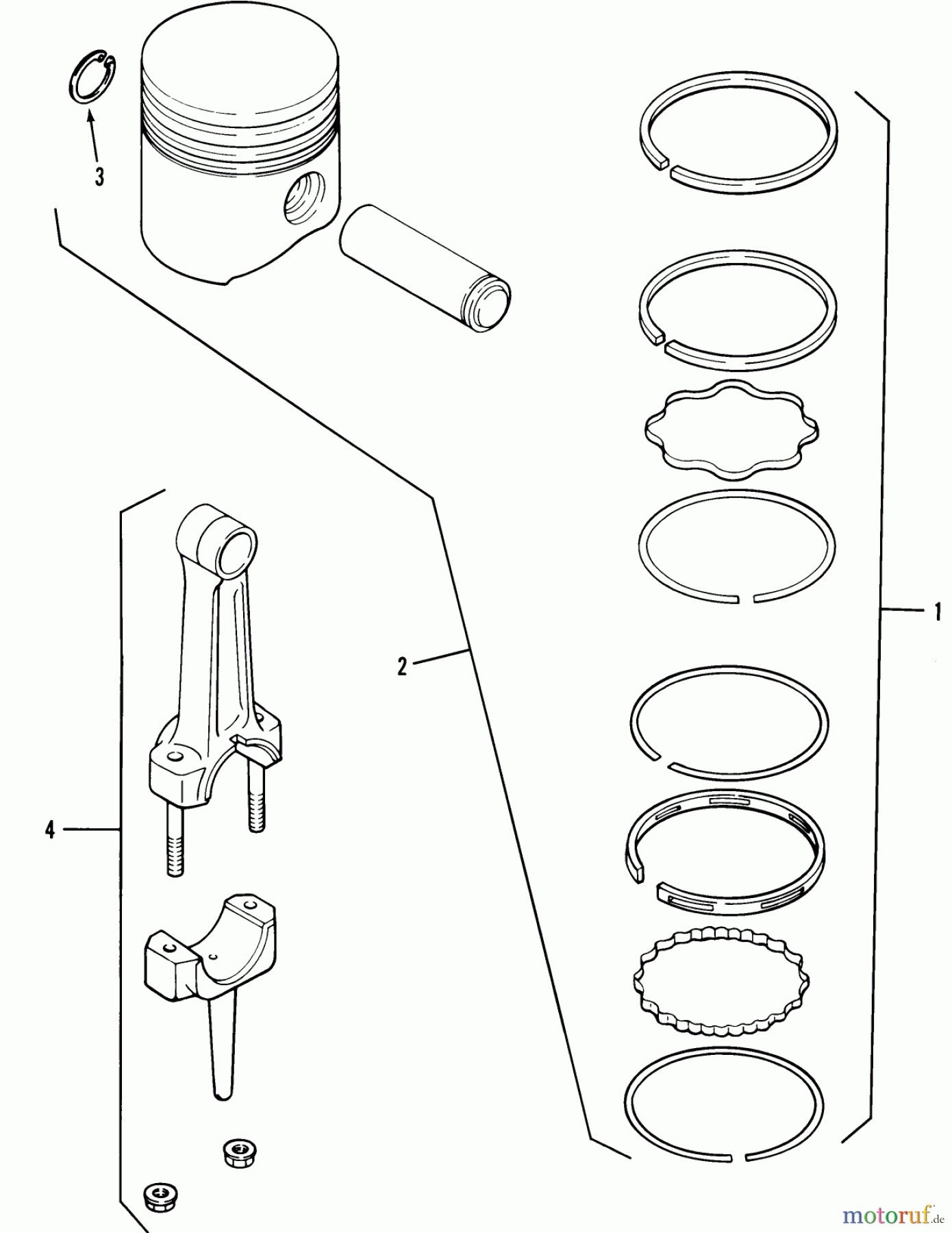 3

1

2

4

motoruf.de