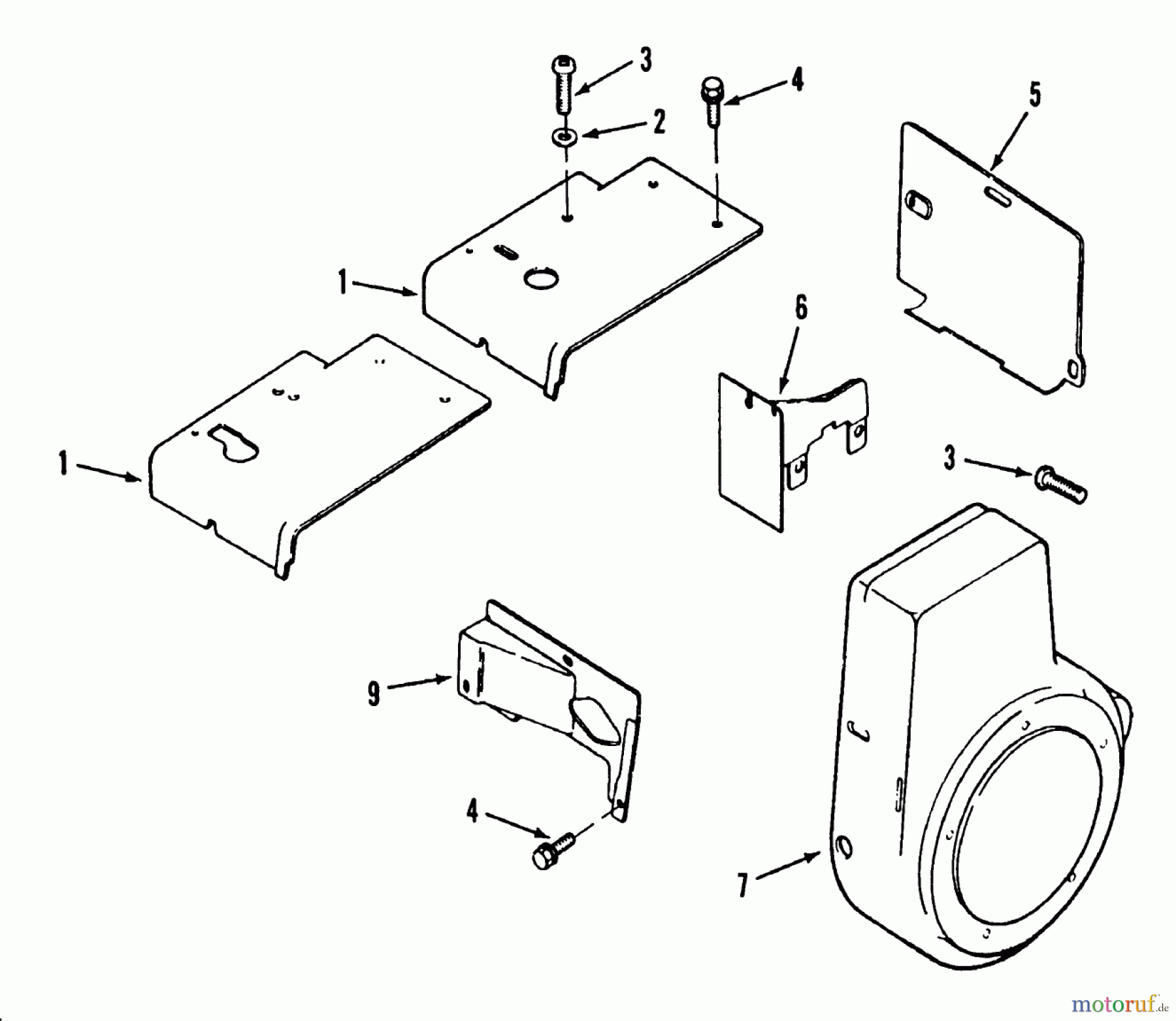 3
4
2
5
1
6
1
3
9
4
7
motoruf.de