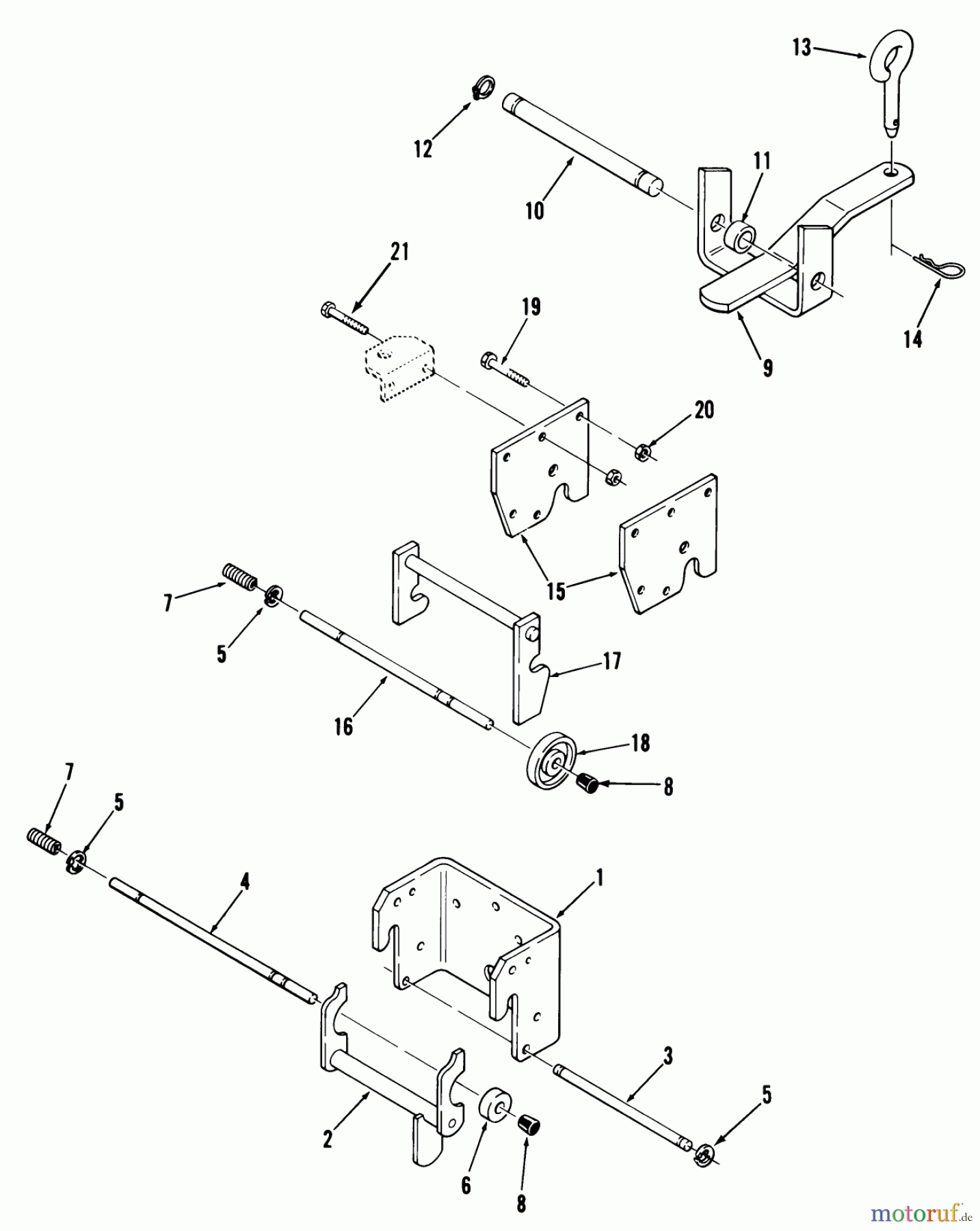 13
12
11
10
21
19
14
9
20
15
7
5
17
16
18
8
7
5
4
1
3
5
2
6
8
motoruf.de