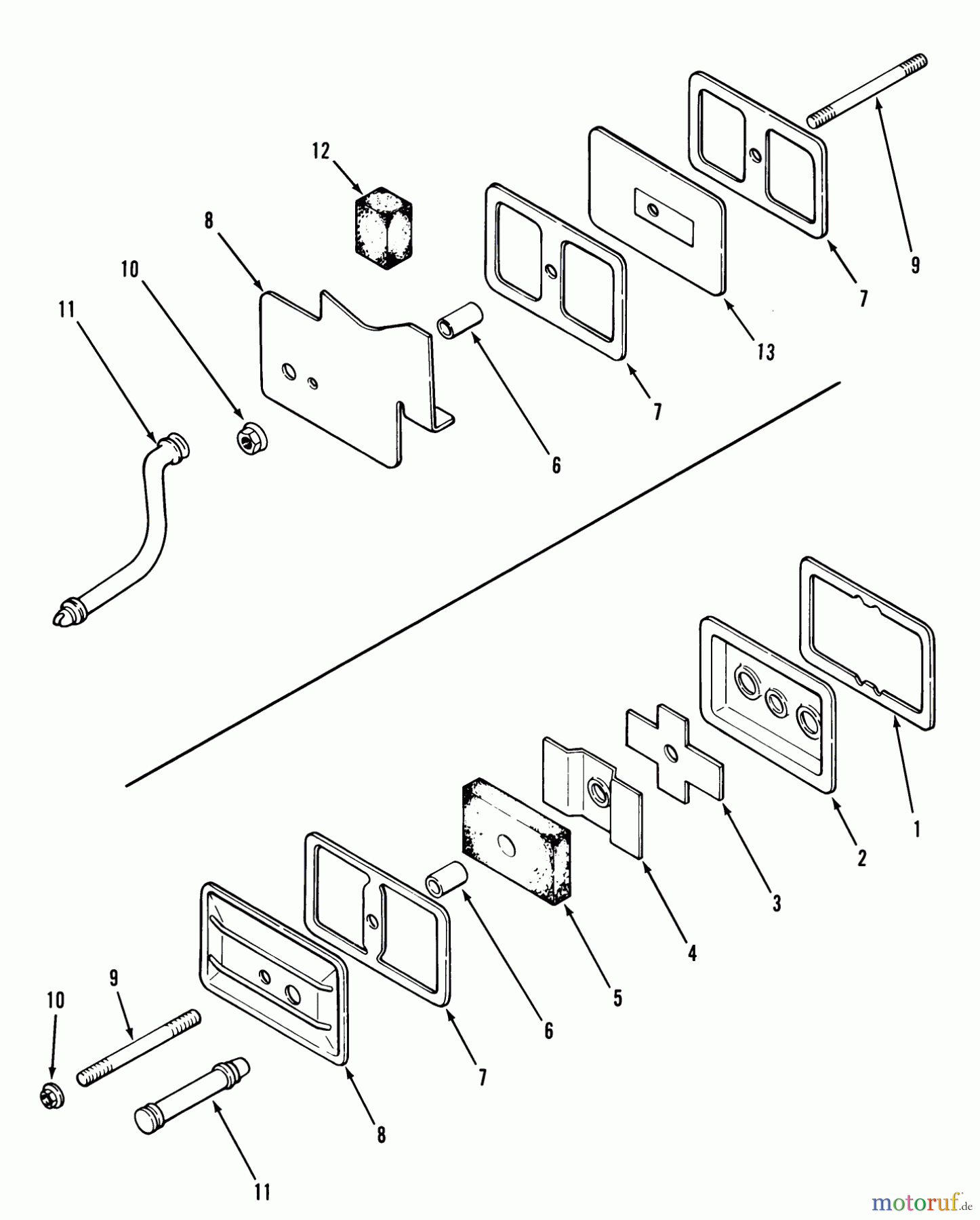 12
8
10
11
9
7
13
7
6
1
2
3
4
5
6
7
8
9
10
11
motoruf.de