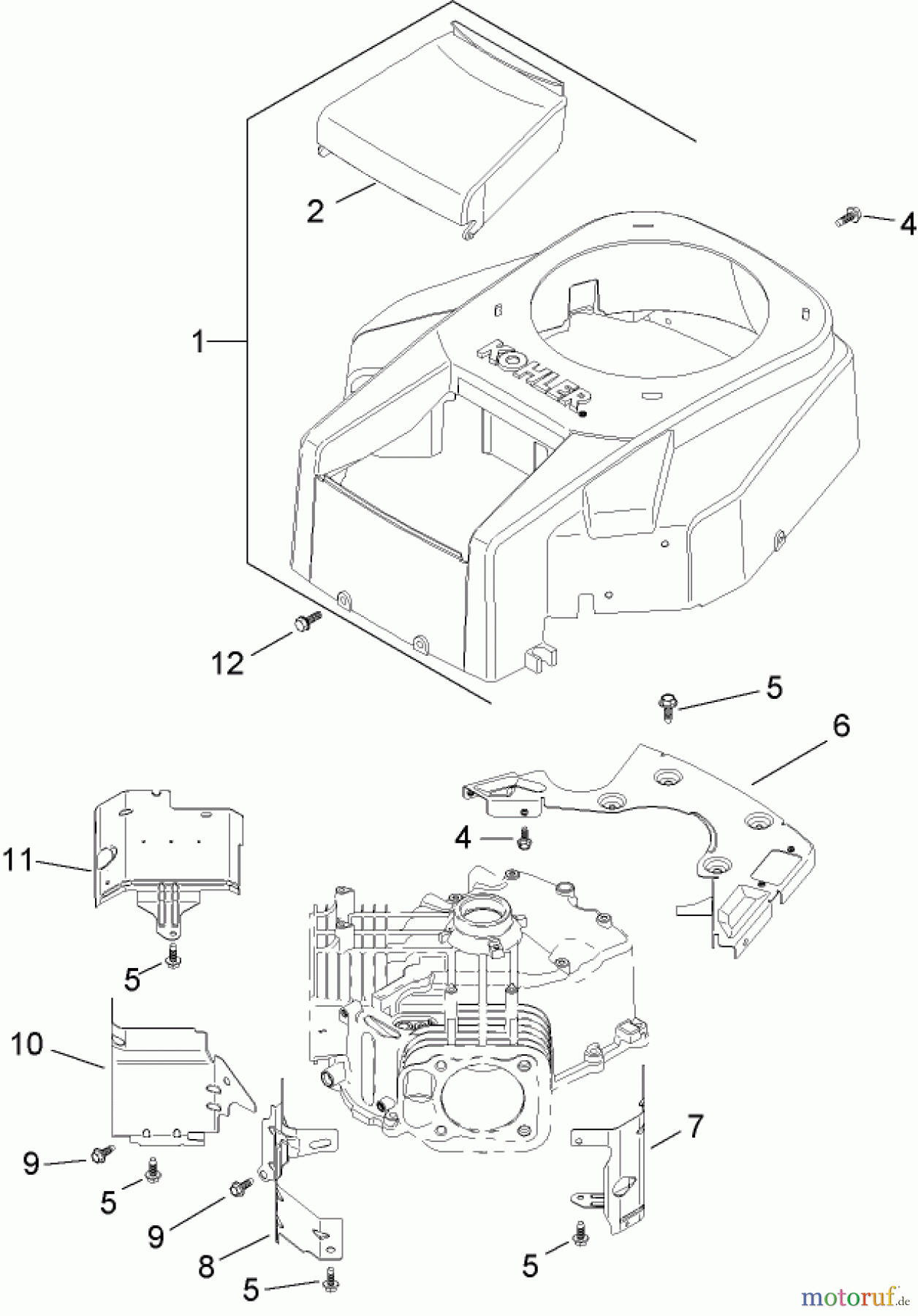 2

4

1

KOHLER

12

5

6

4

11

5

10

7

9

5

9

8

5

5

motoruf.de