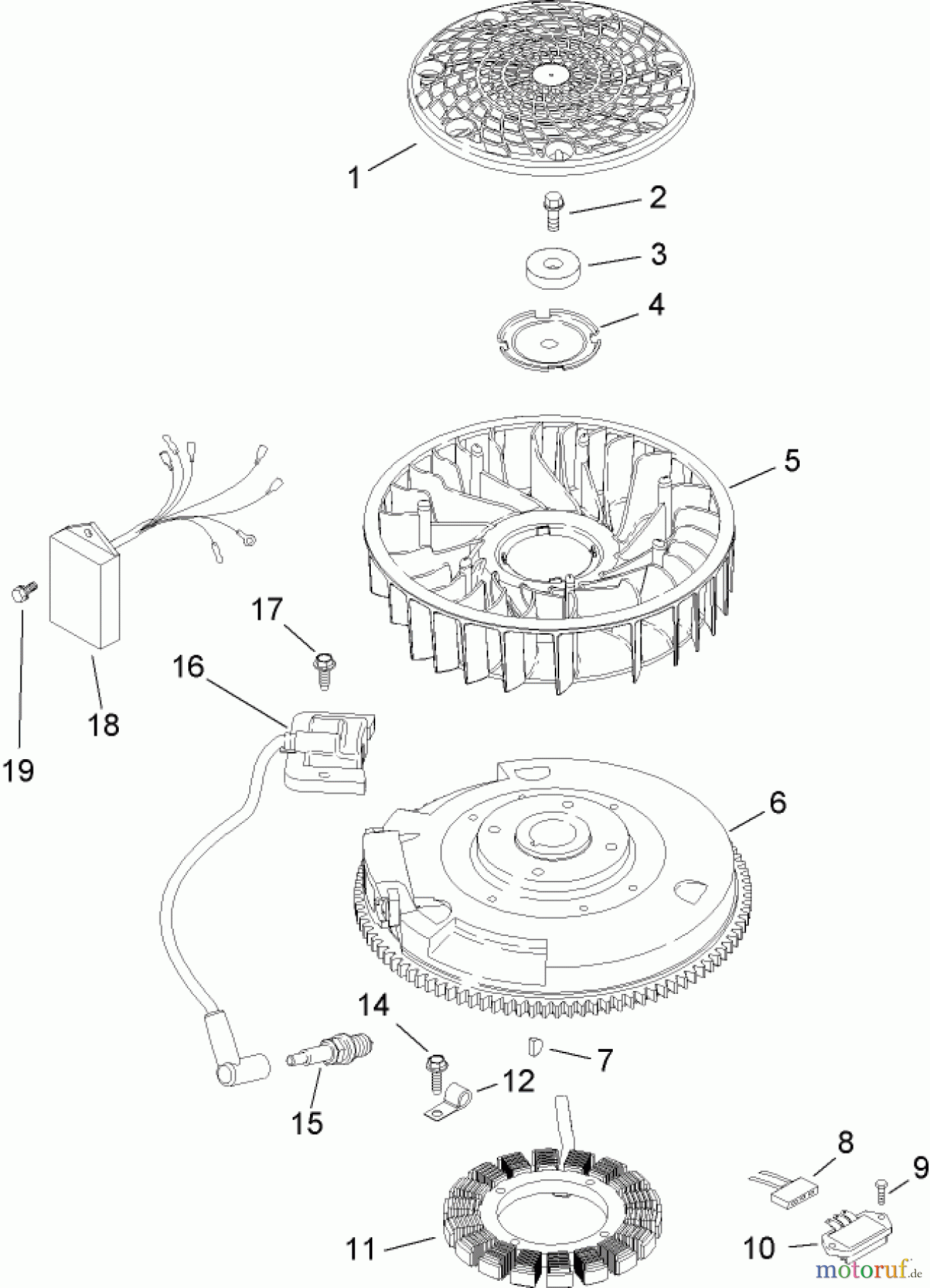 1
2
3
4
5
17
16
18
19
6
14
7
12
15
8
9
11
10
motoruf.de