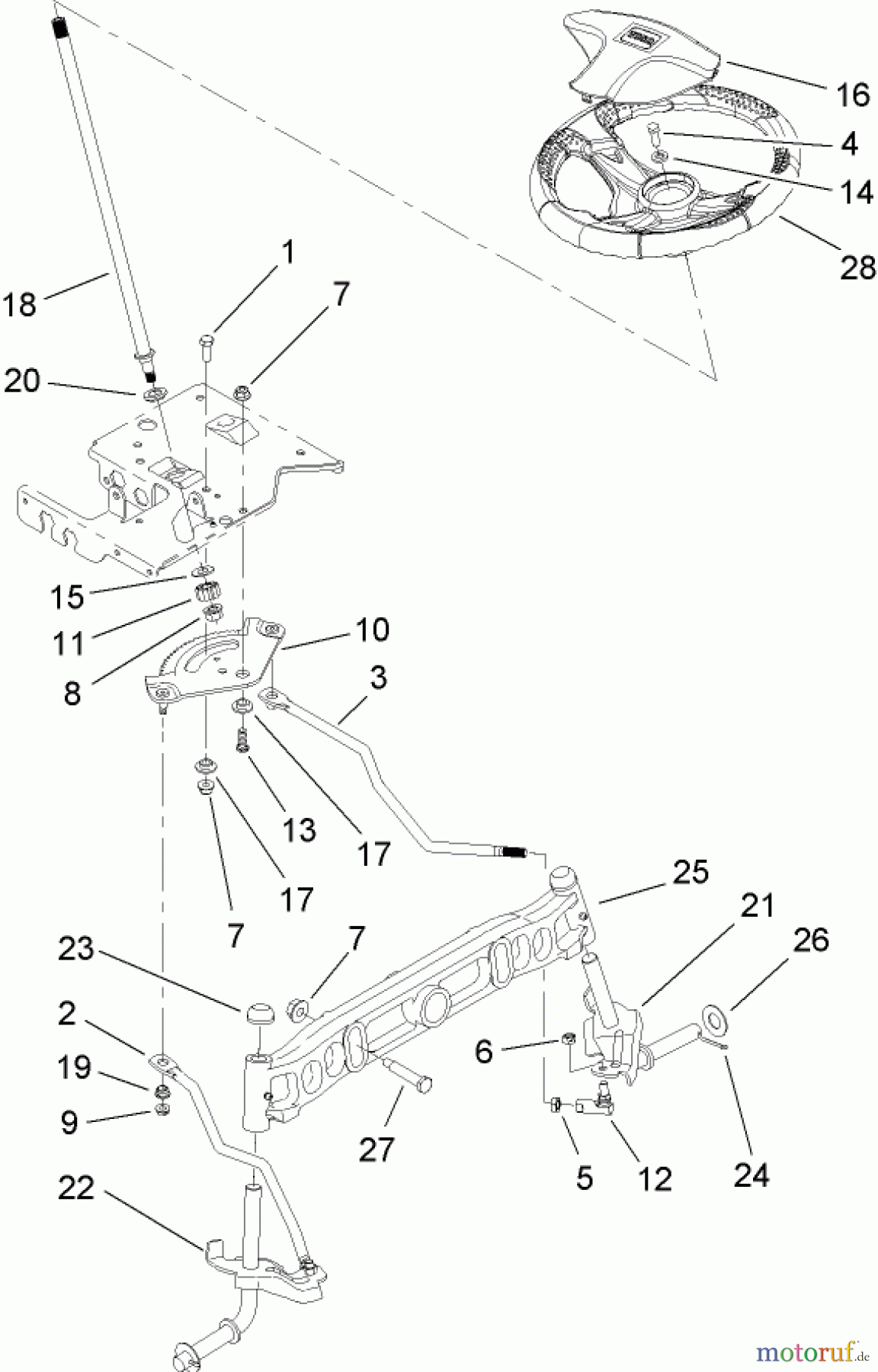 16
4
14
28
18
1
7
20
15
11
8
10
3
13
17
17
7
25
21
26
23
7
2
19
9
6
27
5
12
24
22
motoruf.de