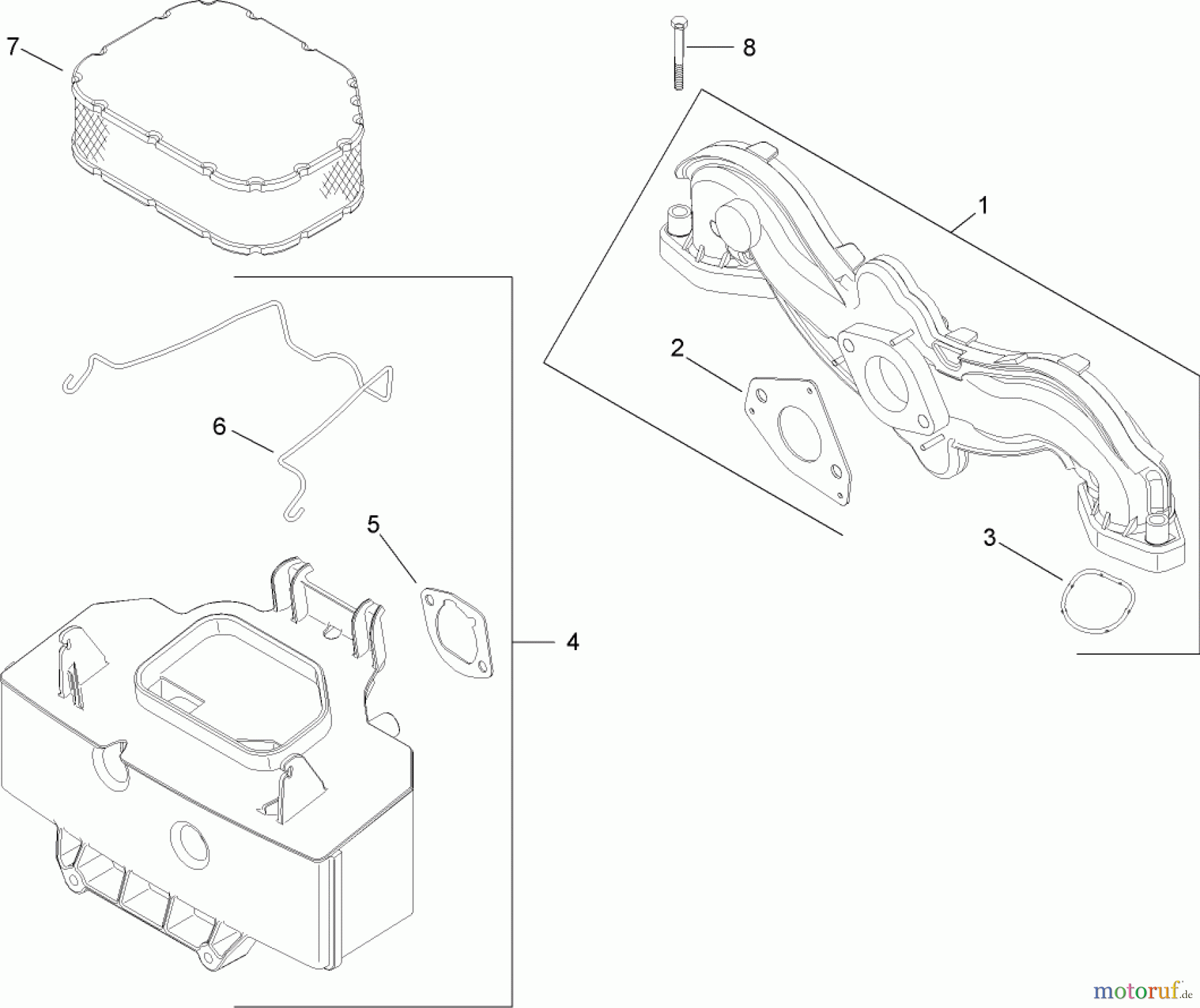 7

8

1

2

6

5

3

4

motoruf.de