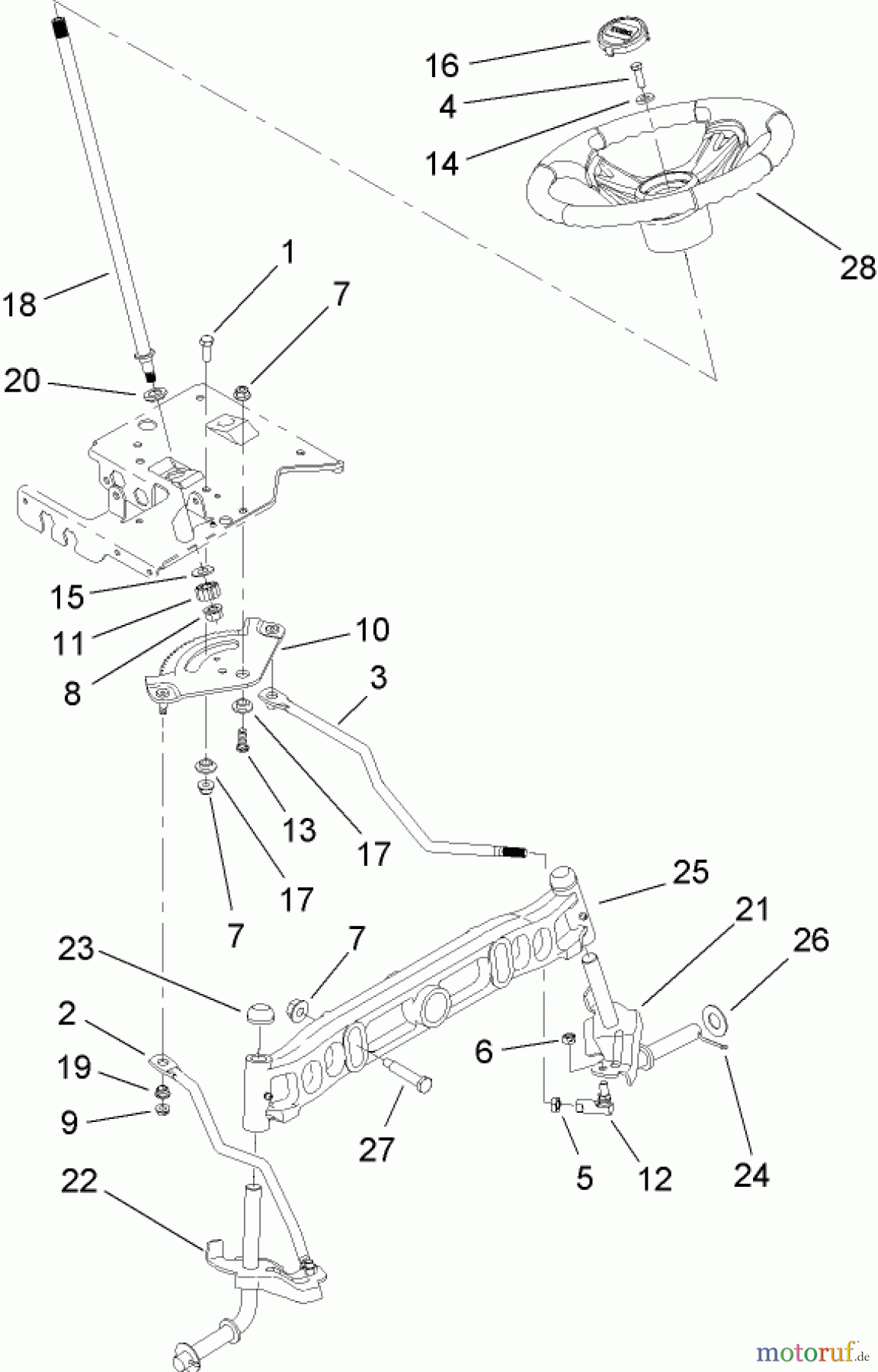 16
4
14
28
18
1
7
20
15
11
8
10
3
13
17
17
7
25
21
26
23
7
2
19
9
6
27
5
12
24
22
motoruf.de