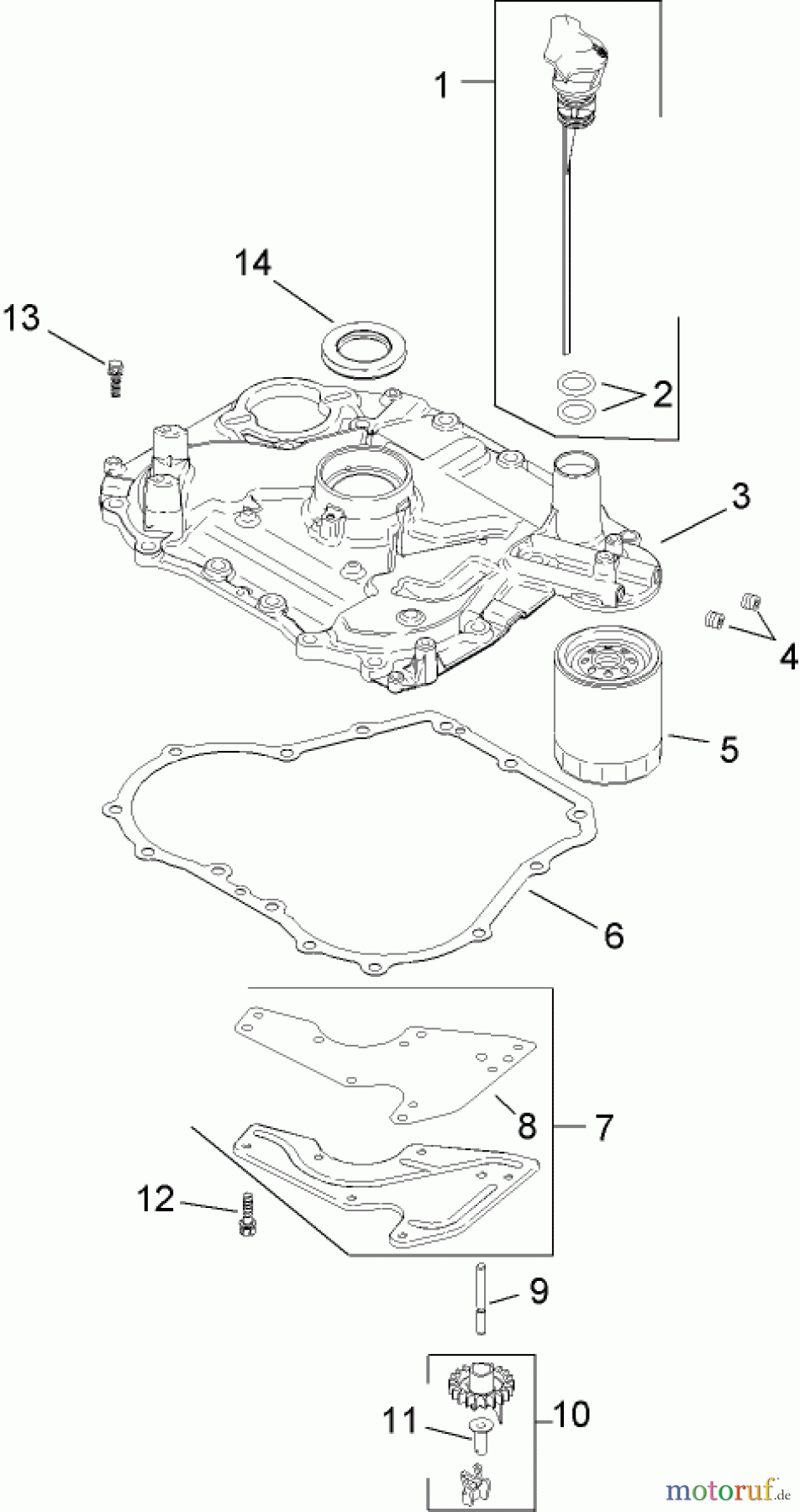 1
14
13
2
3
4
5
6
8
7
12
9
11
10
motoruf.de