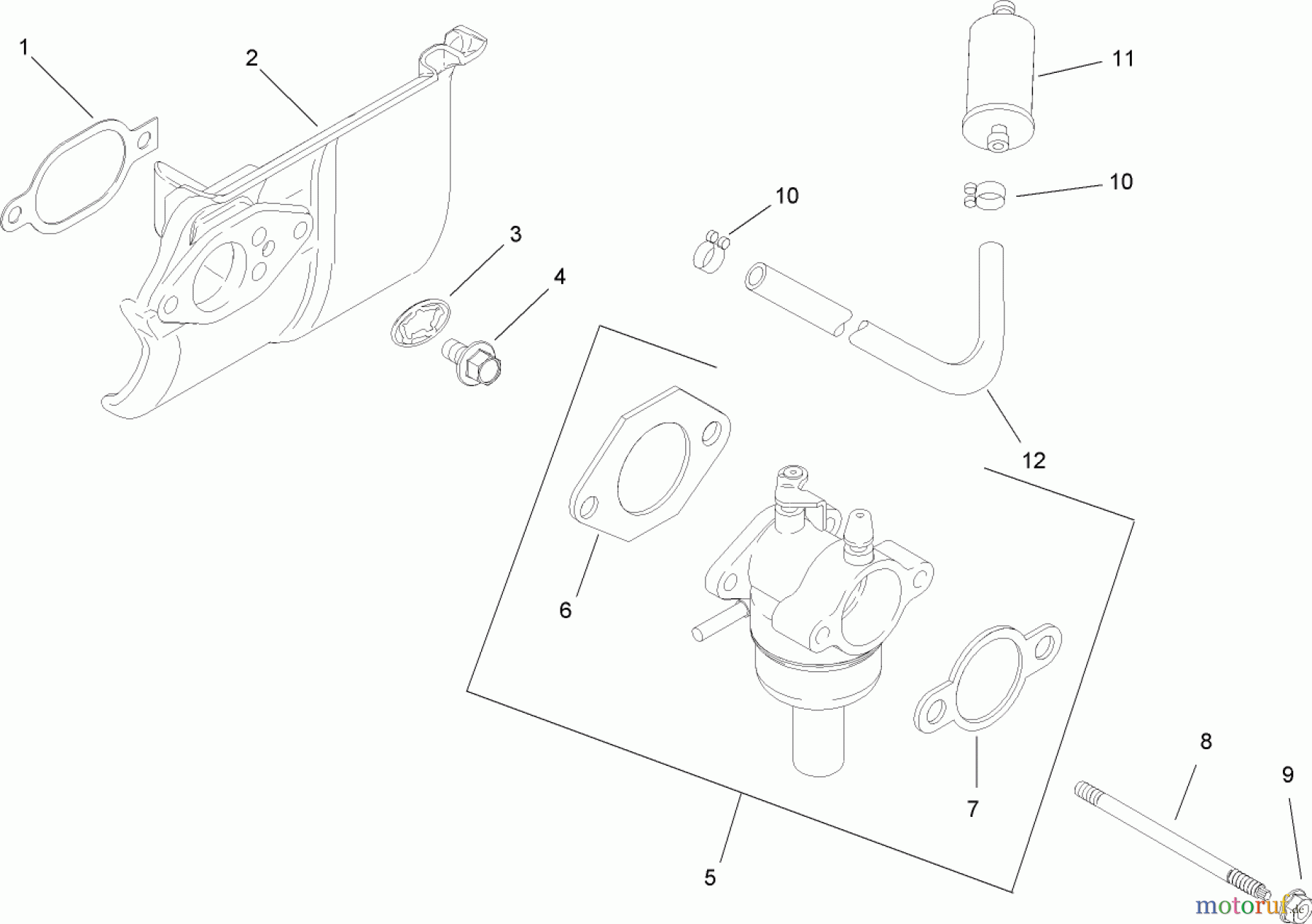 1
2
11
10
10
3
4
12
6
7
8
9
5
motoruf.de