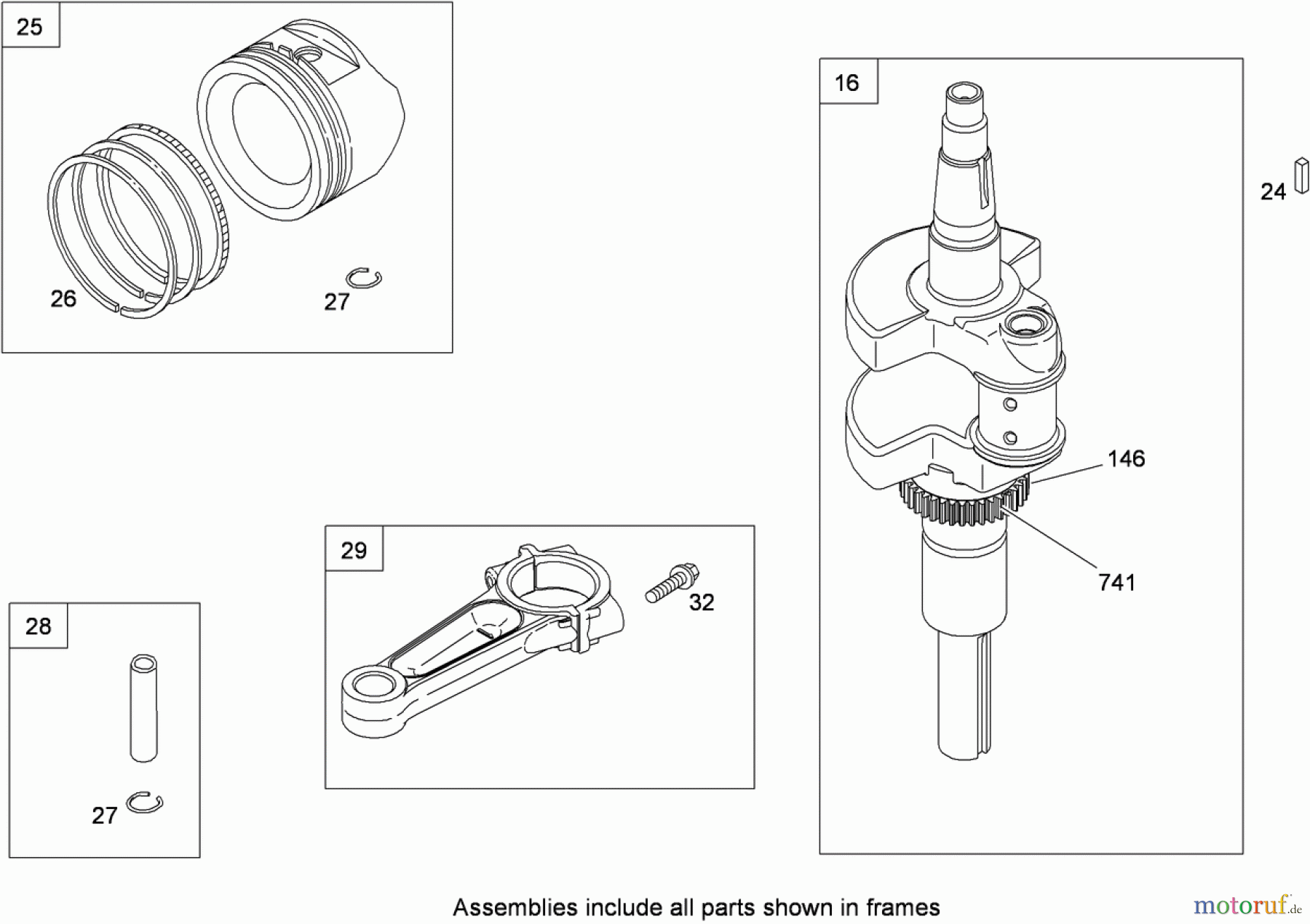 25

26

27

16

24

146

741

29

32

28

27

Assemblies include all parts shown in frames

motoruf.de