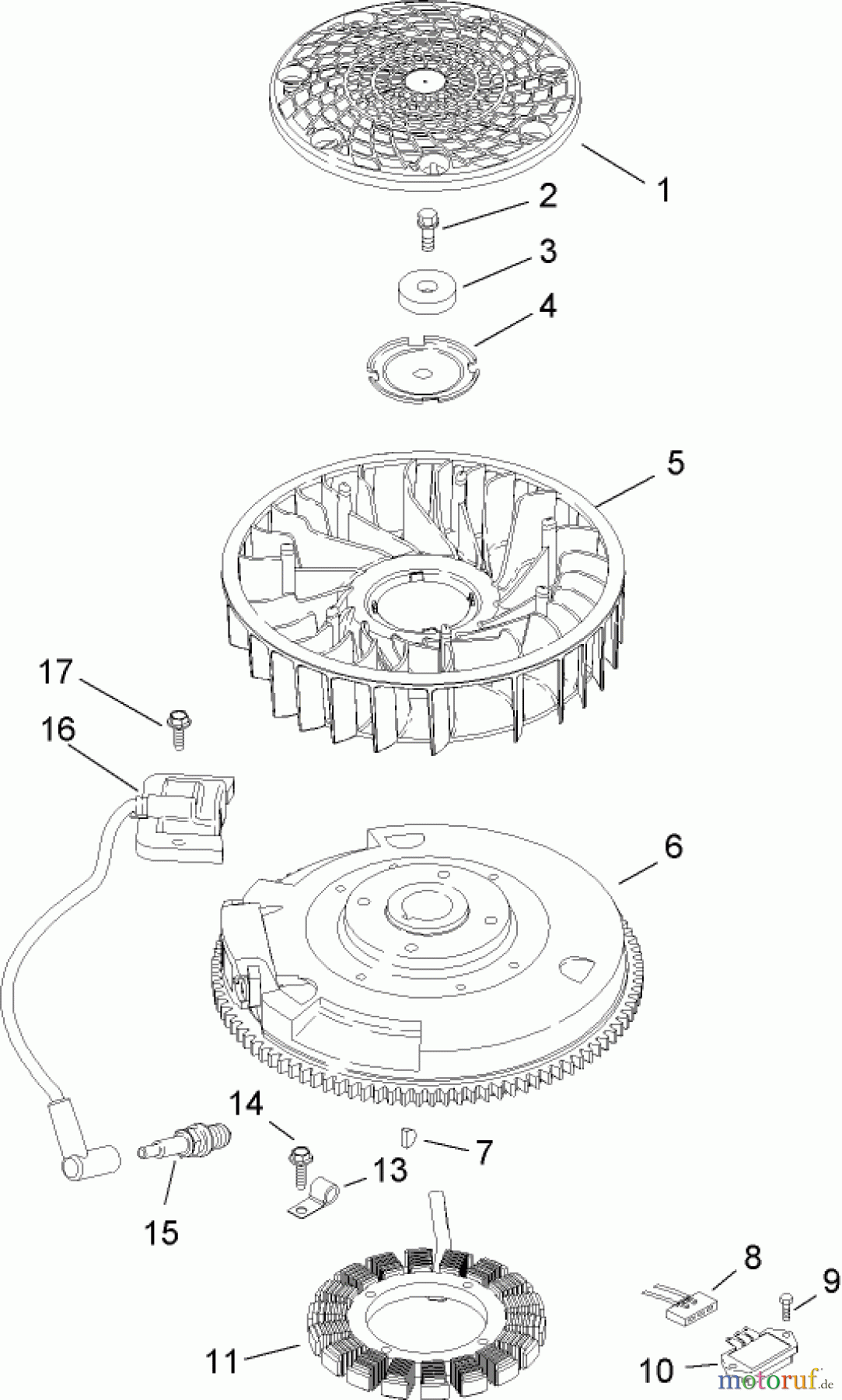 1
2
3
4
5
17
16
6
14
7
13
15
8
9
11
10
motoruf.de