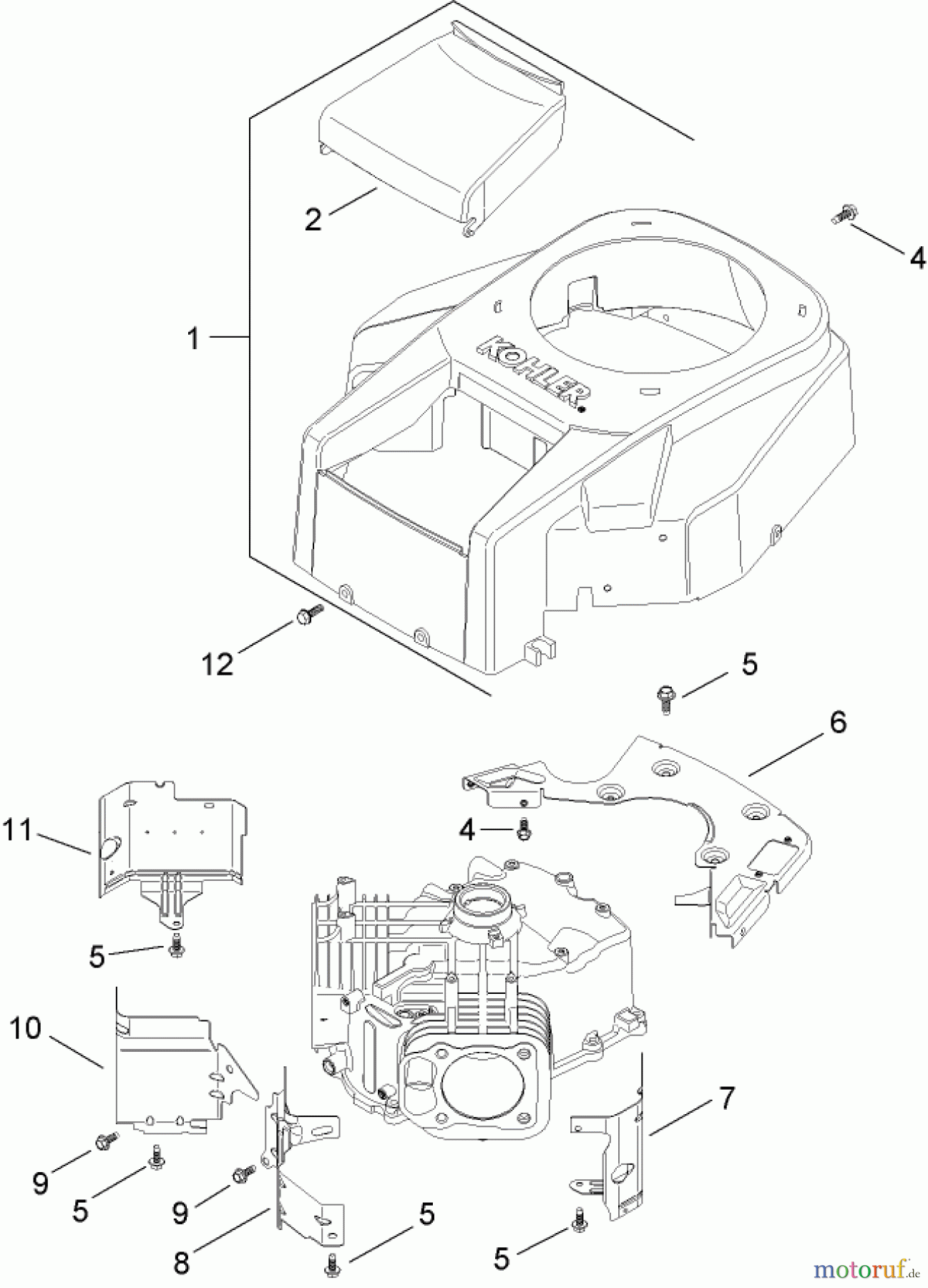 2

4

1

KOHLER

12

5

6

11

4

5

10

7

9

5

9

5

8

5

motoruf.de