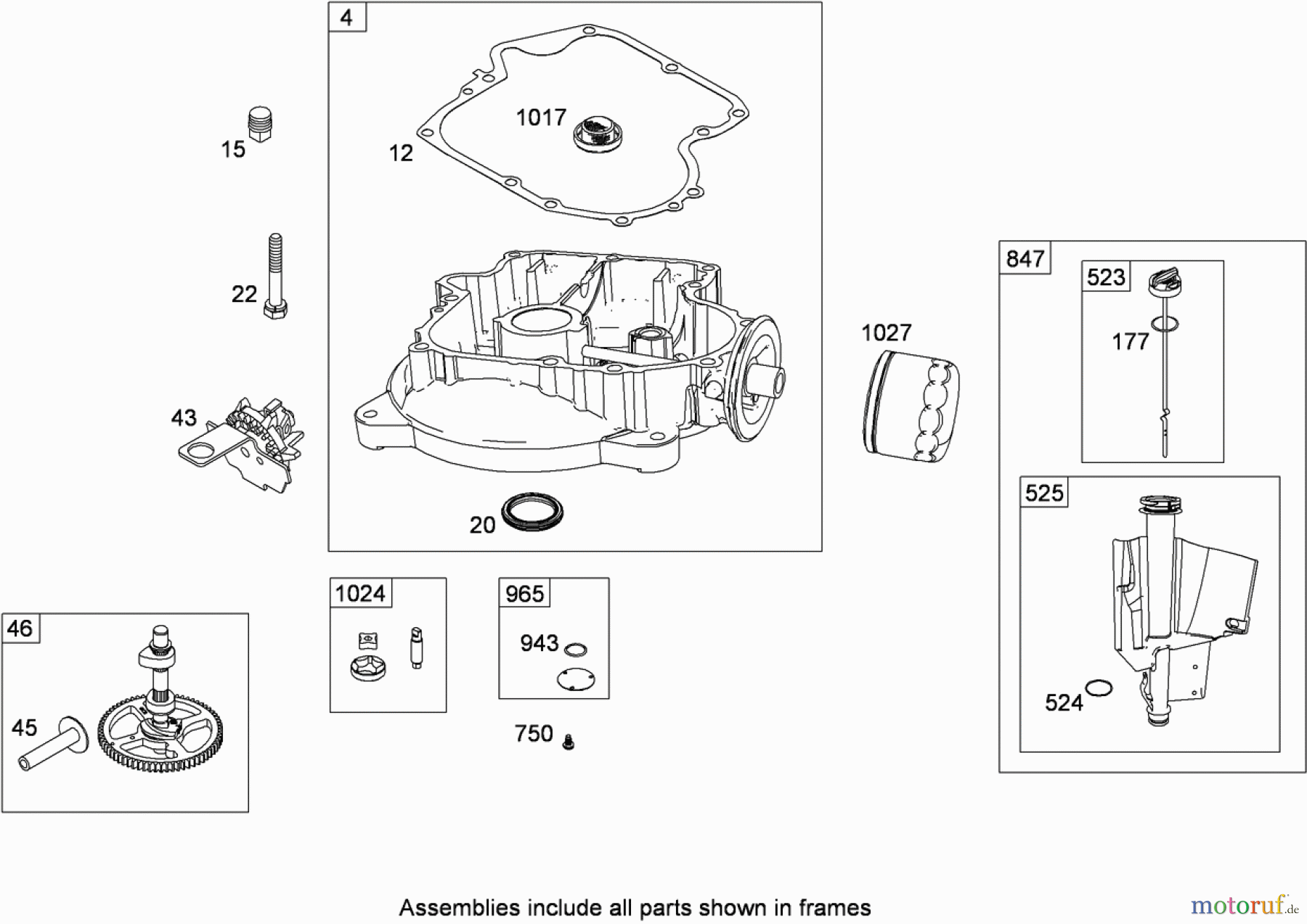 4

1017

12

15

22

43

20

1027

847

523

177

525

524

1024

965

943

750

46

45

Assemblies include all parts shown in frames

motoruf.de