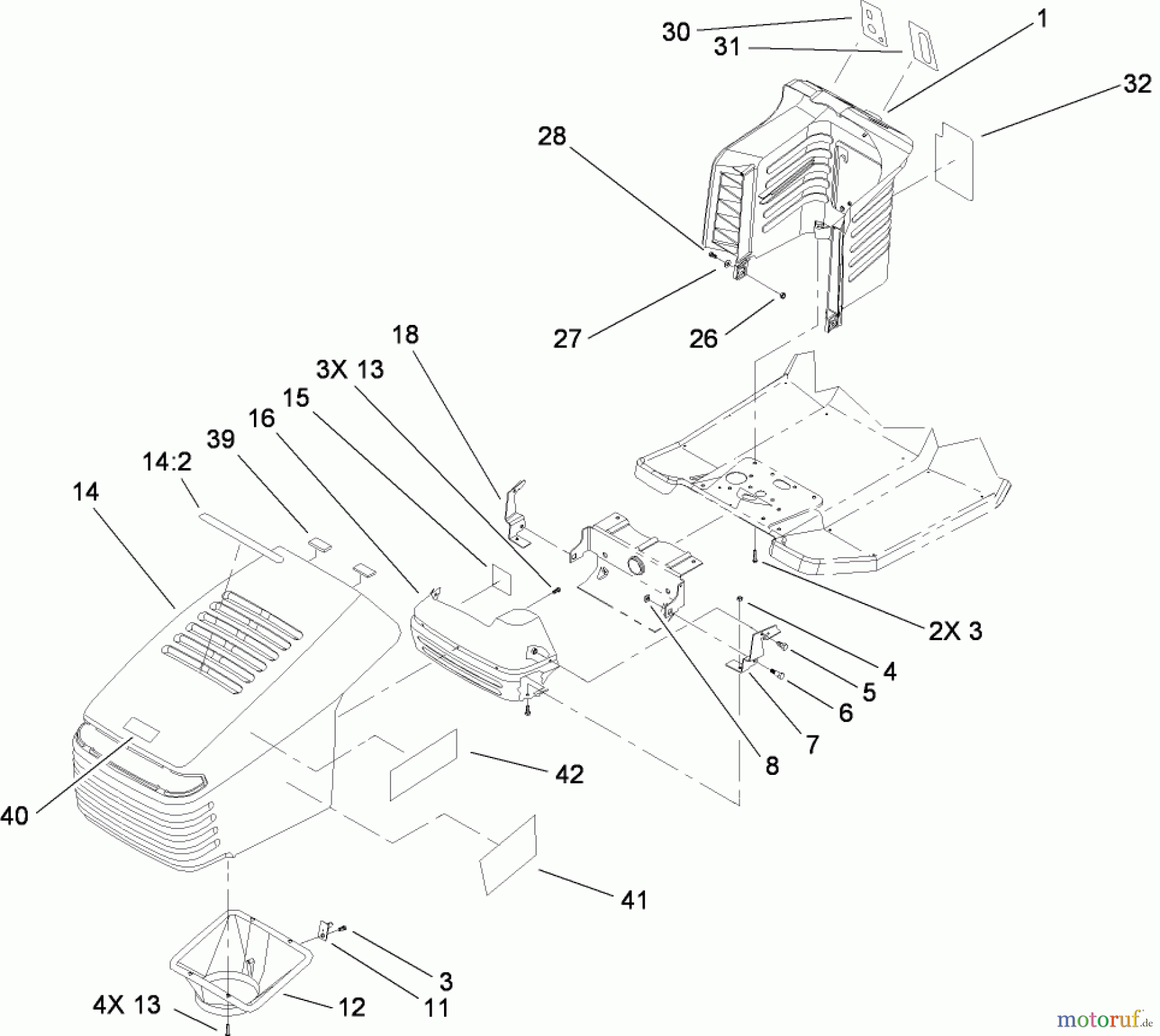 30
31
1
32
28
27
26
18
3X 13
15
16
39
14:2
14
2X 3
4
5
6
7
8
42
40
41
3
11
12
4X 13
motoruf.de