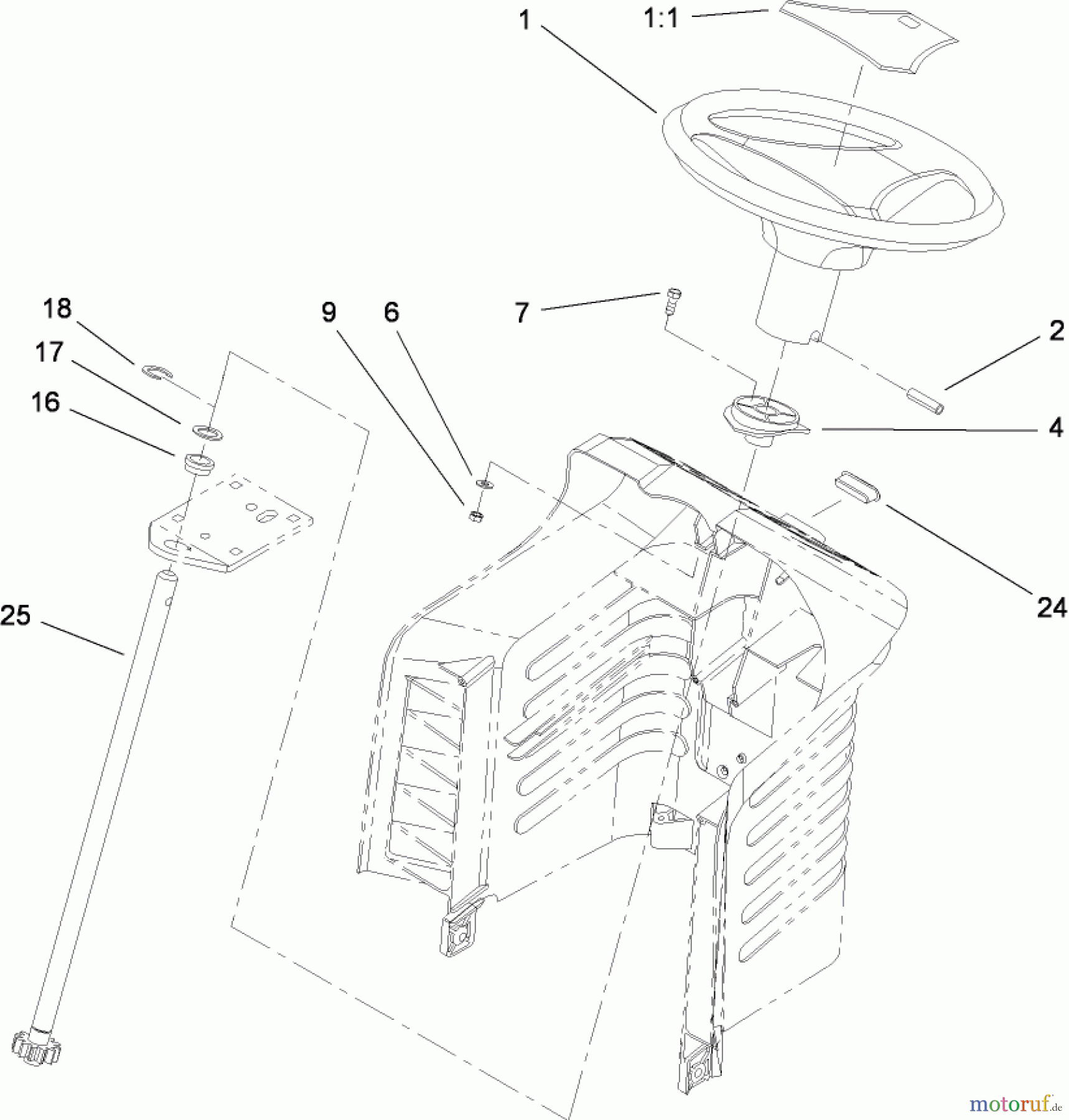 1
1:1
18
17
16
9
6
7
2
4
24
25
motoruf.de