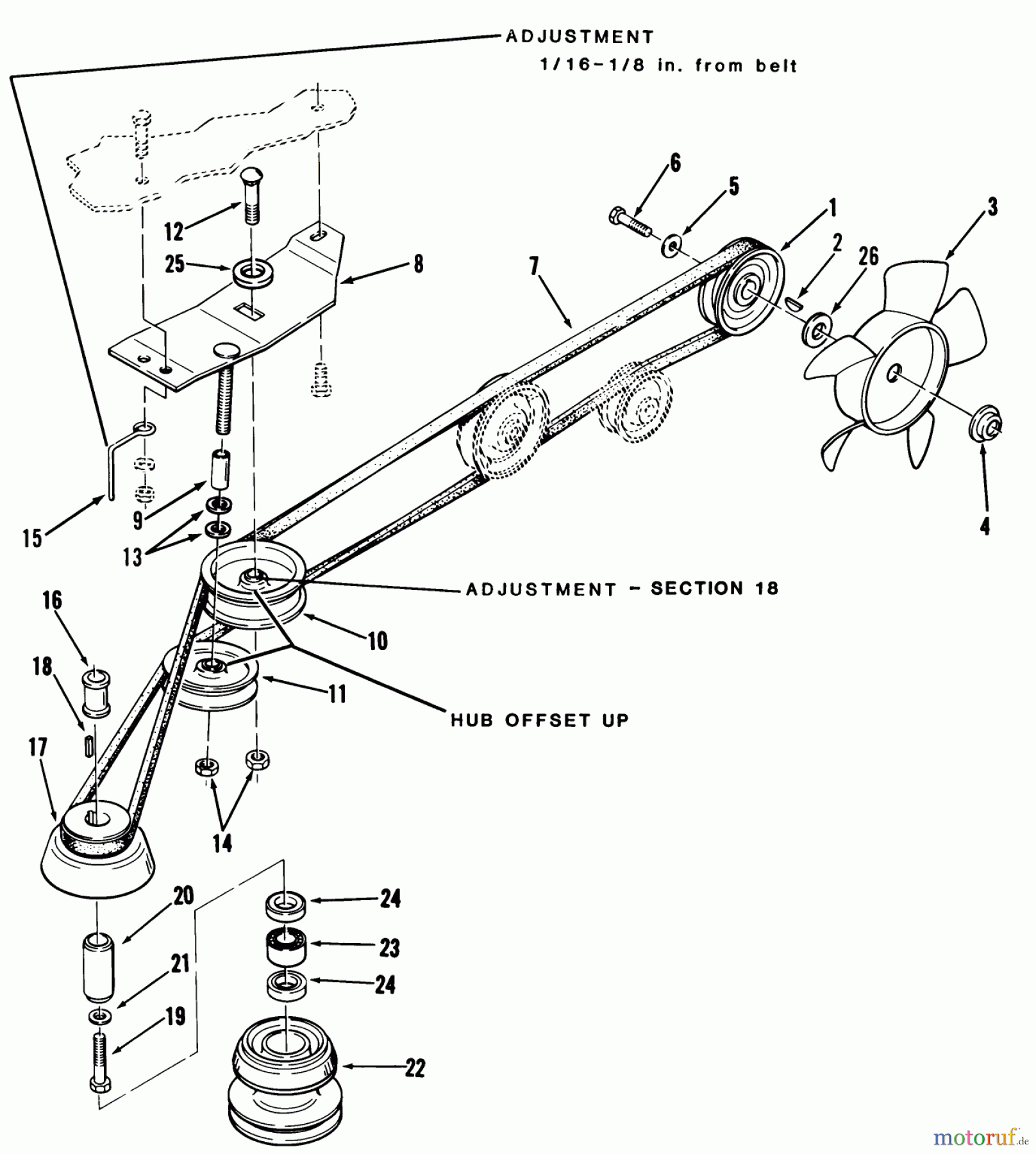 ADJUSTMENT
1/16-1/8 in. from belt

6
5
1
3
2
26
12
25
8
7
4
15
9
13
ADJUSTMENT - SECTION 18
16
10
18
11
HUB OFFSET UP
17
14
20
24
23
21
24
19
22

motoruf.de