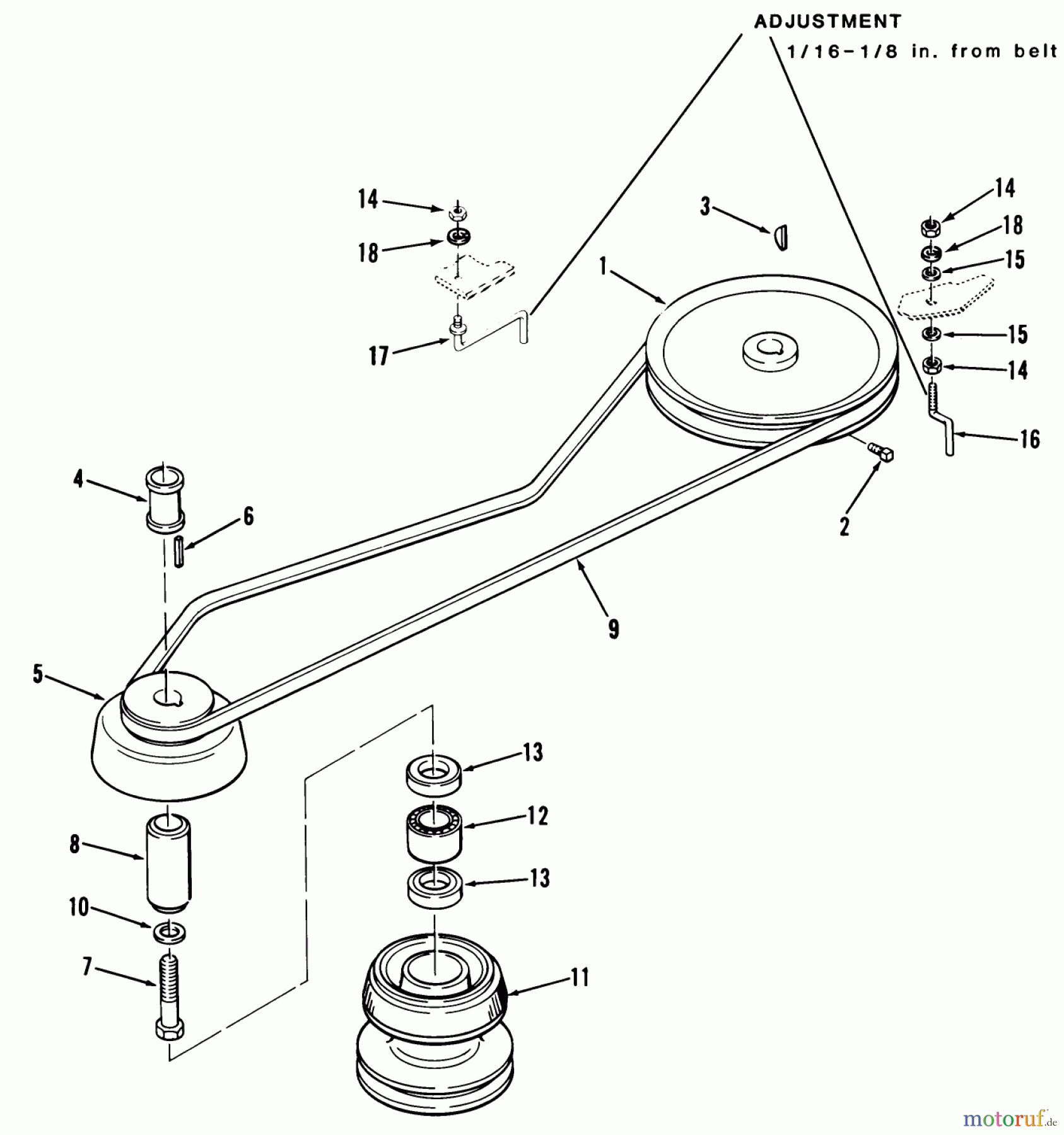 ADJUSTMENT
1/16-1/8 in. from belt

14
18
17
3
1
14
18
15
15
14
16
2
4
6
9
5
13
12
13
8
10
7
11

motoruf.de