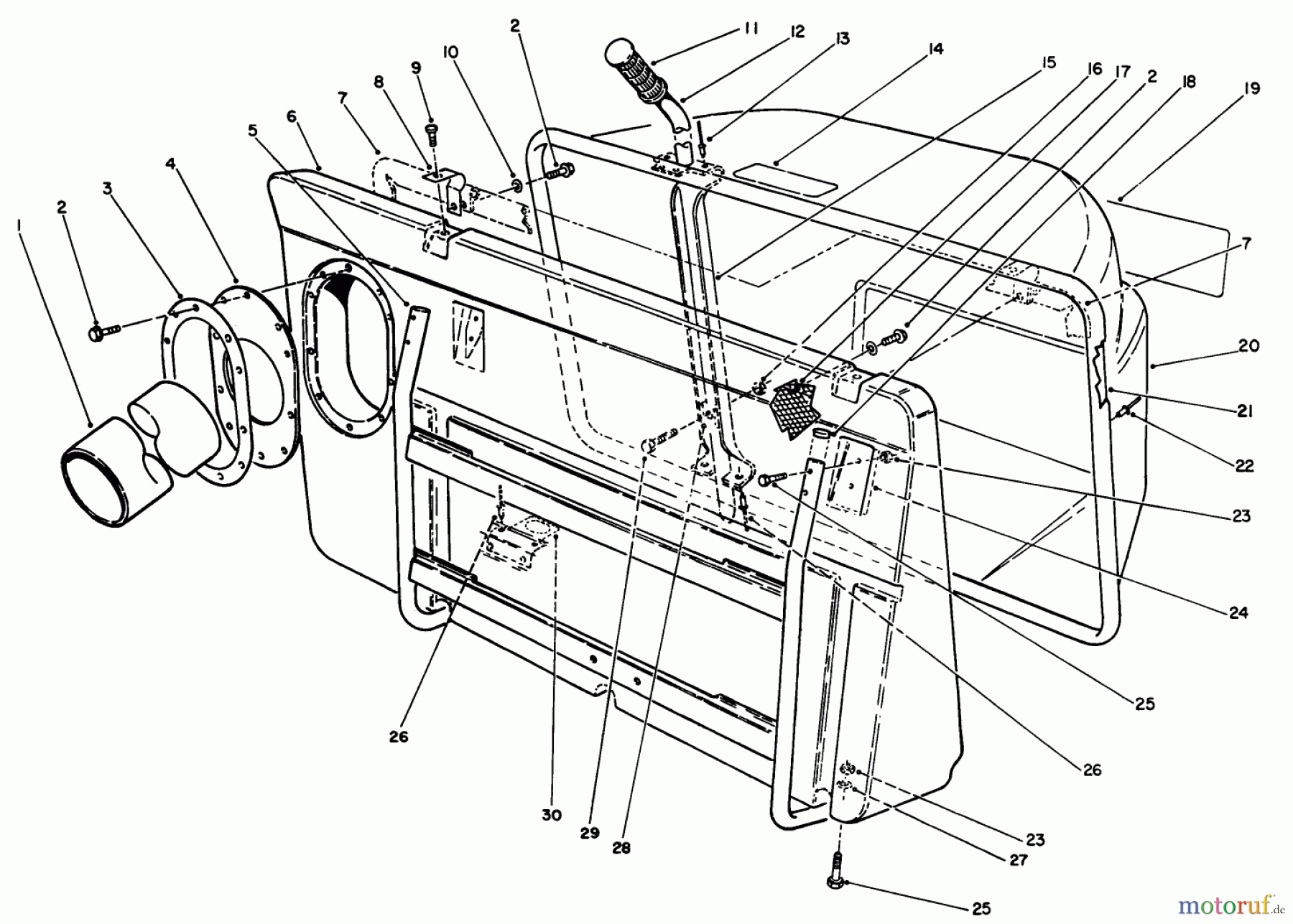 1
2
3
4
5
6
7
8
9
10
2
11
12
13
14
15
16
17
2
18
19
7
20
21
22
23
24
25
26
23
27
25
26
30
29
28

motoruf.de