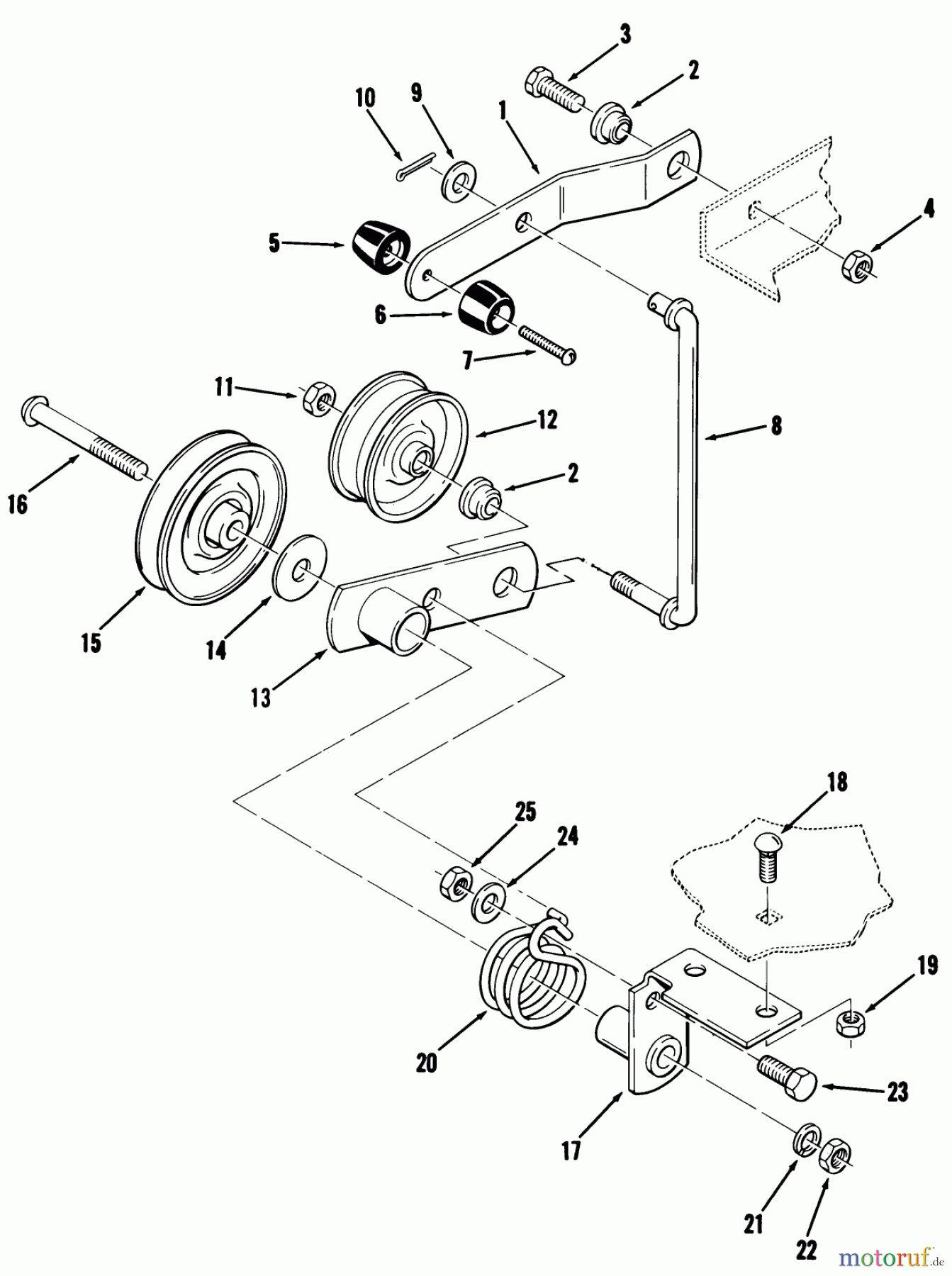 3
2
10
9
1
4
5
6
7
11
12
8
16
2
15
14
13
18
25
24
19
20
23
17
21
22
motoruf.de