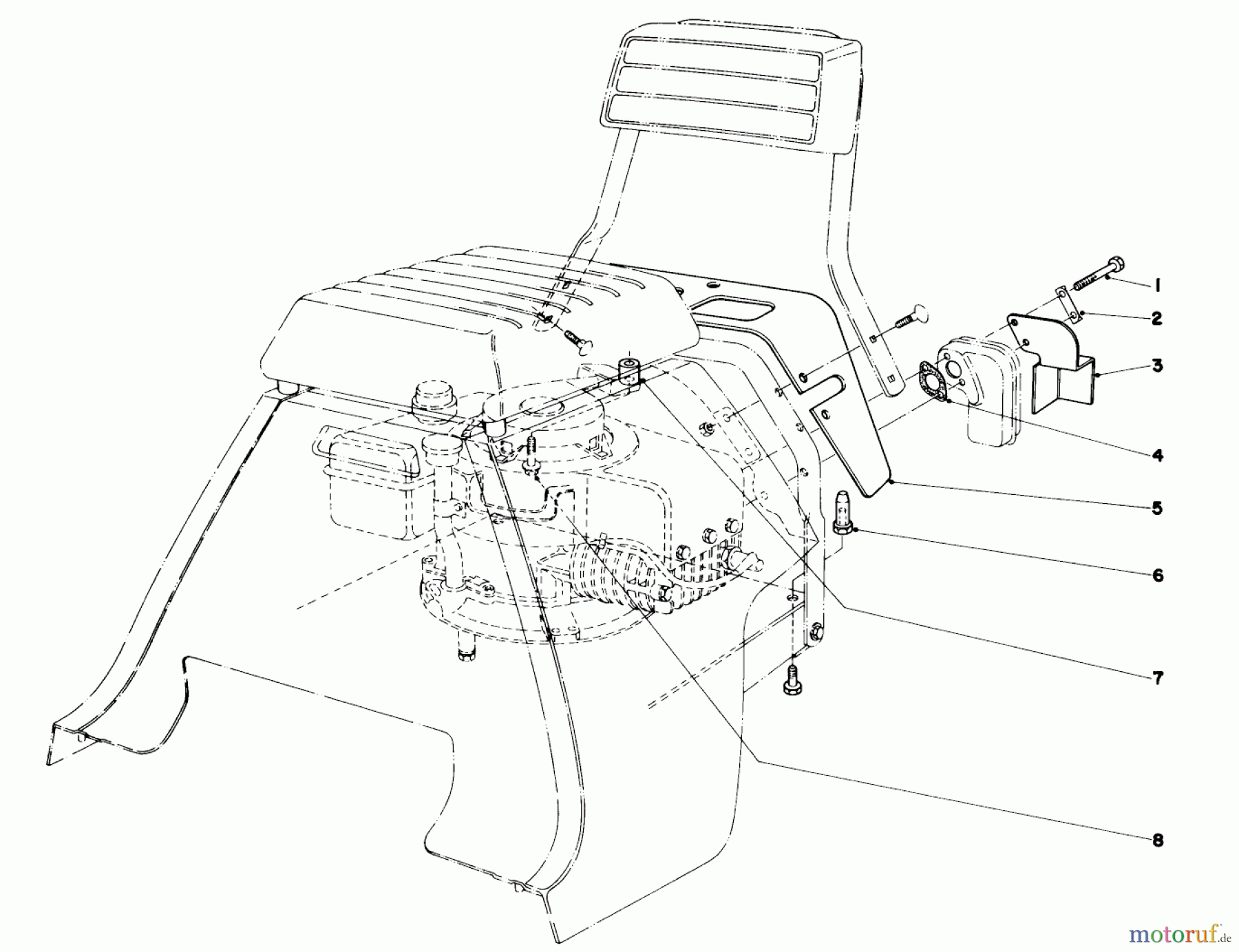 1
2
3
4
5
6
7
8
motoruf.de