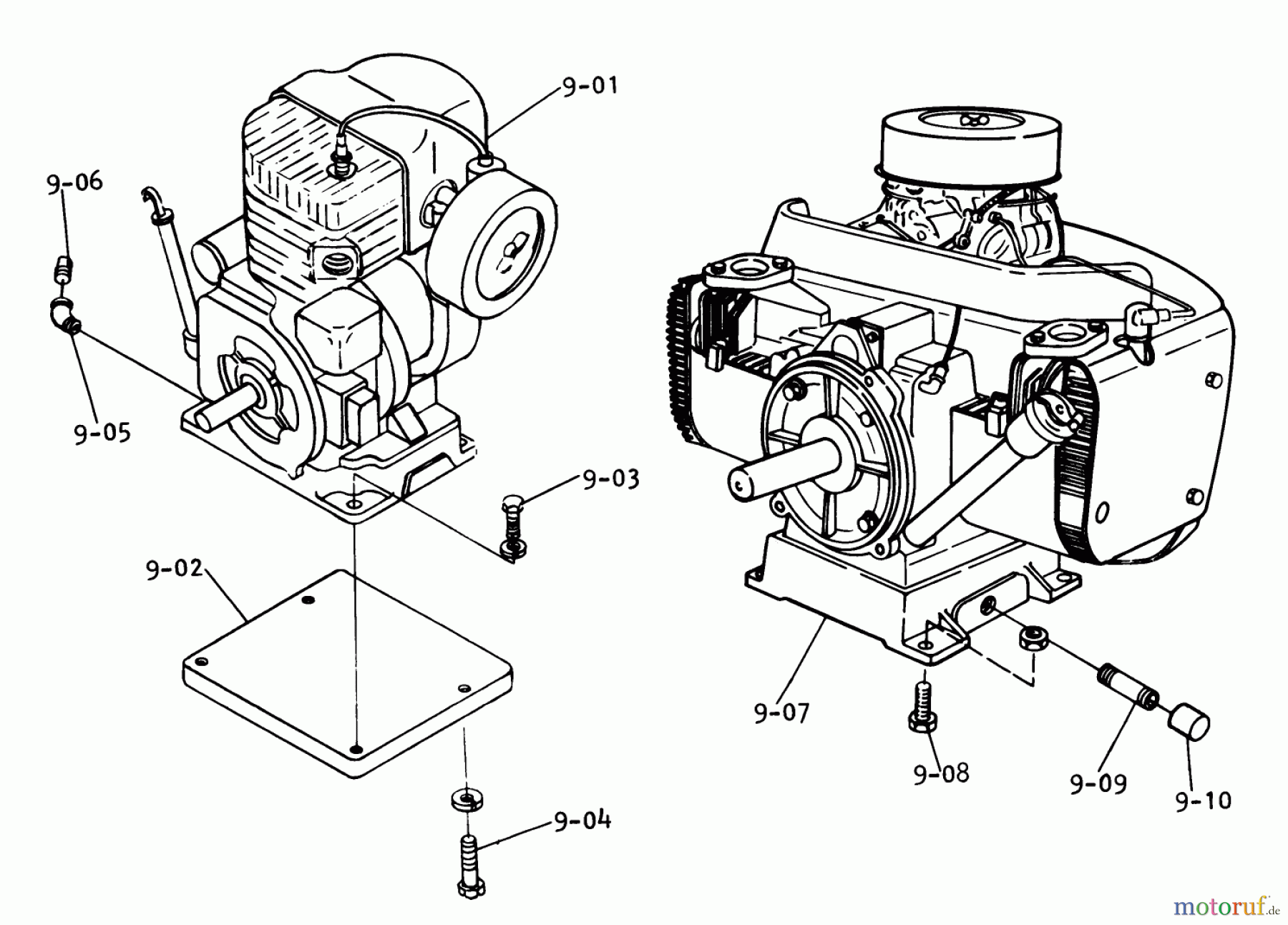 9-01
9-06
9-05
9-03
9-02
9-04
9-07
9-08
9-09
9-10
motoruf.de