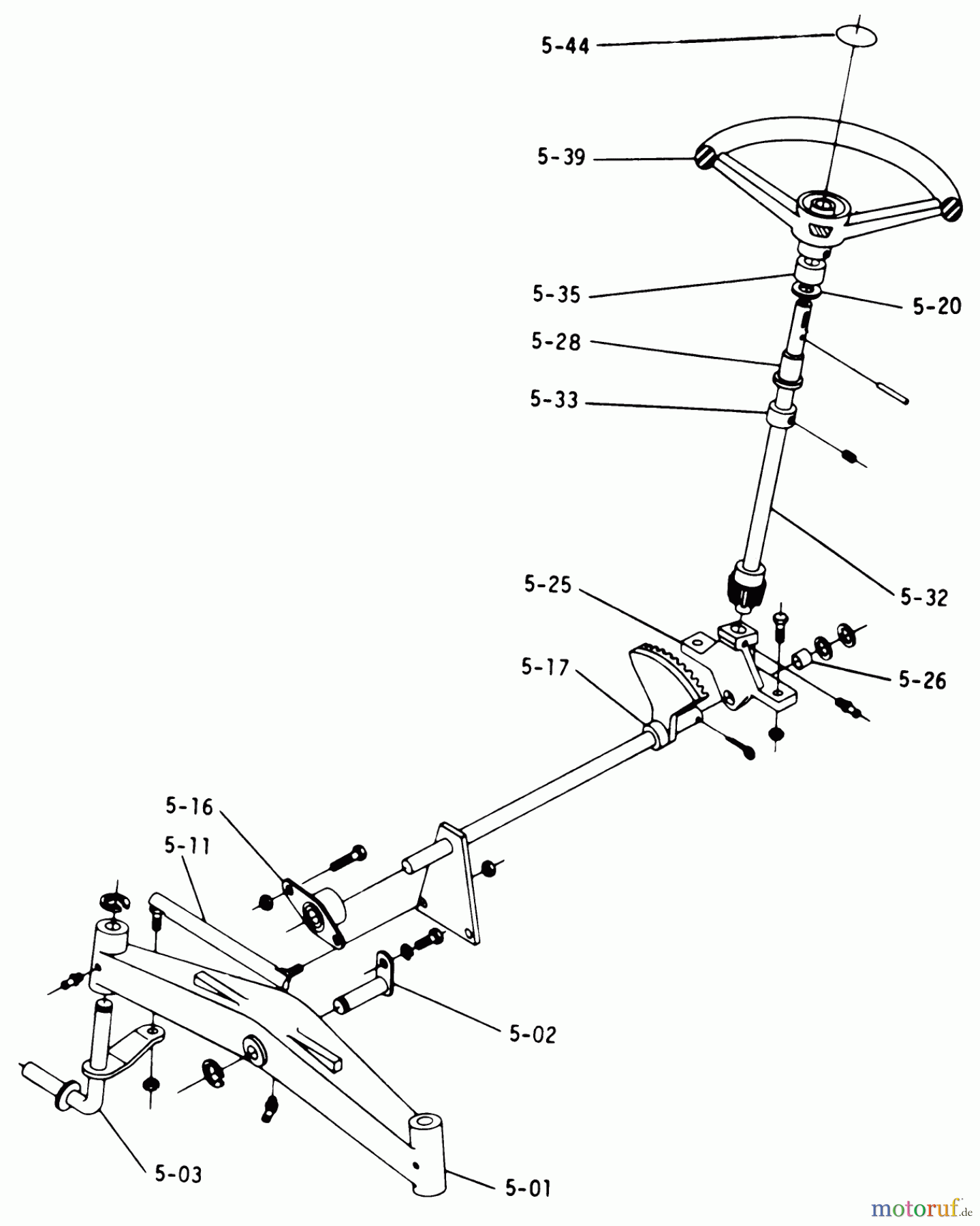 5-44
5-39
5-35
5-20
5-28
5-33
5-32
5-25
5-17
5-26
5-16
5-11
5-02
5-03
5-01
motoruf.de