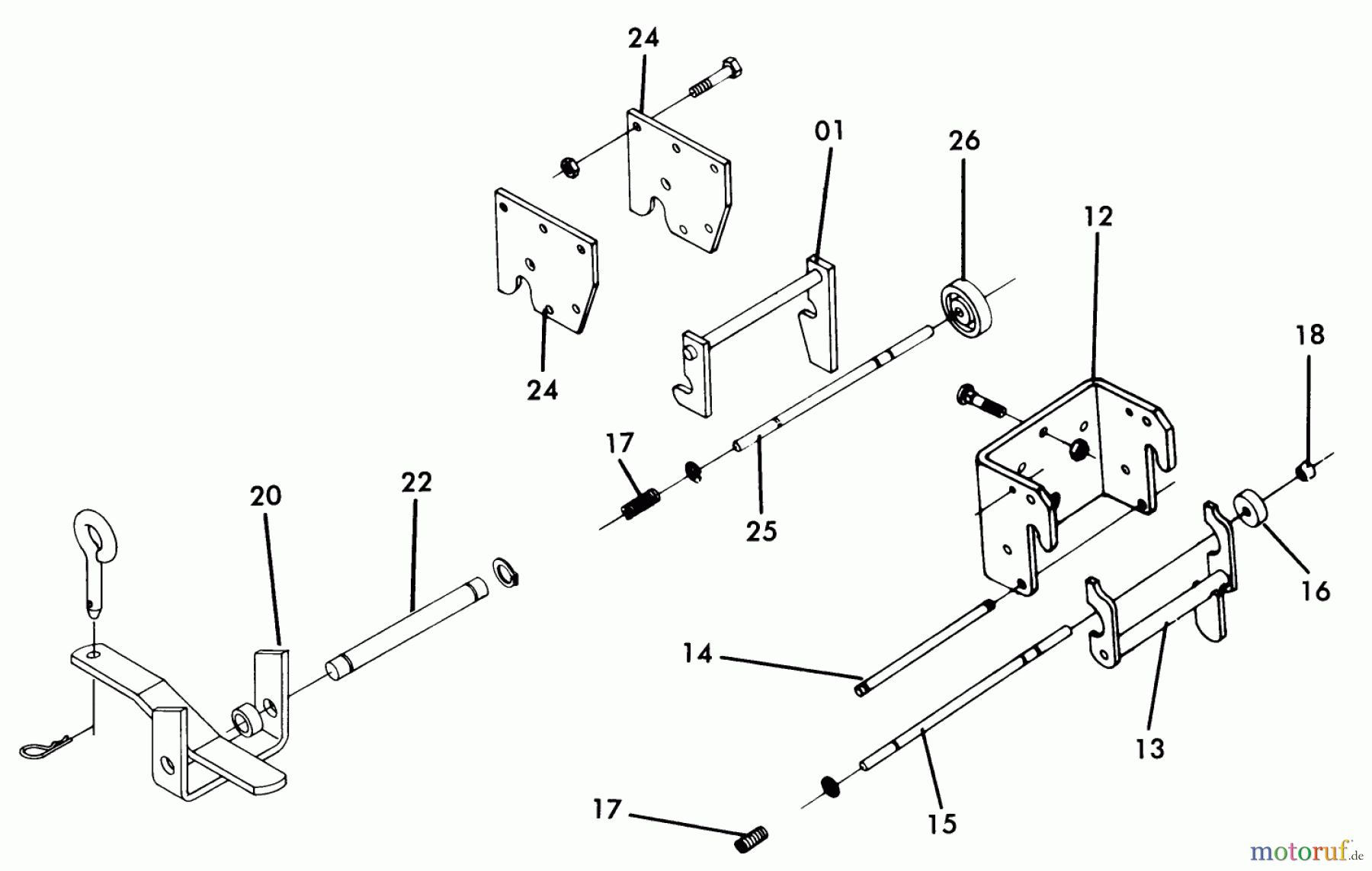 24
01
26
12
24
18
17
20
22
25
16
14
13
17
15
motoruf.de