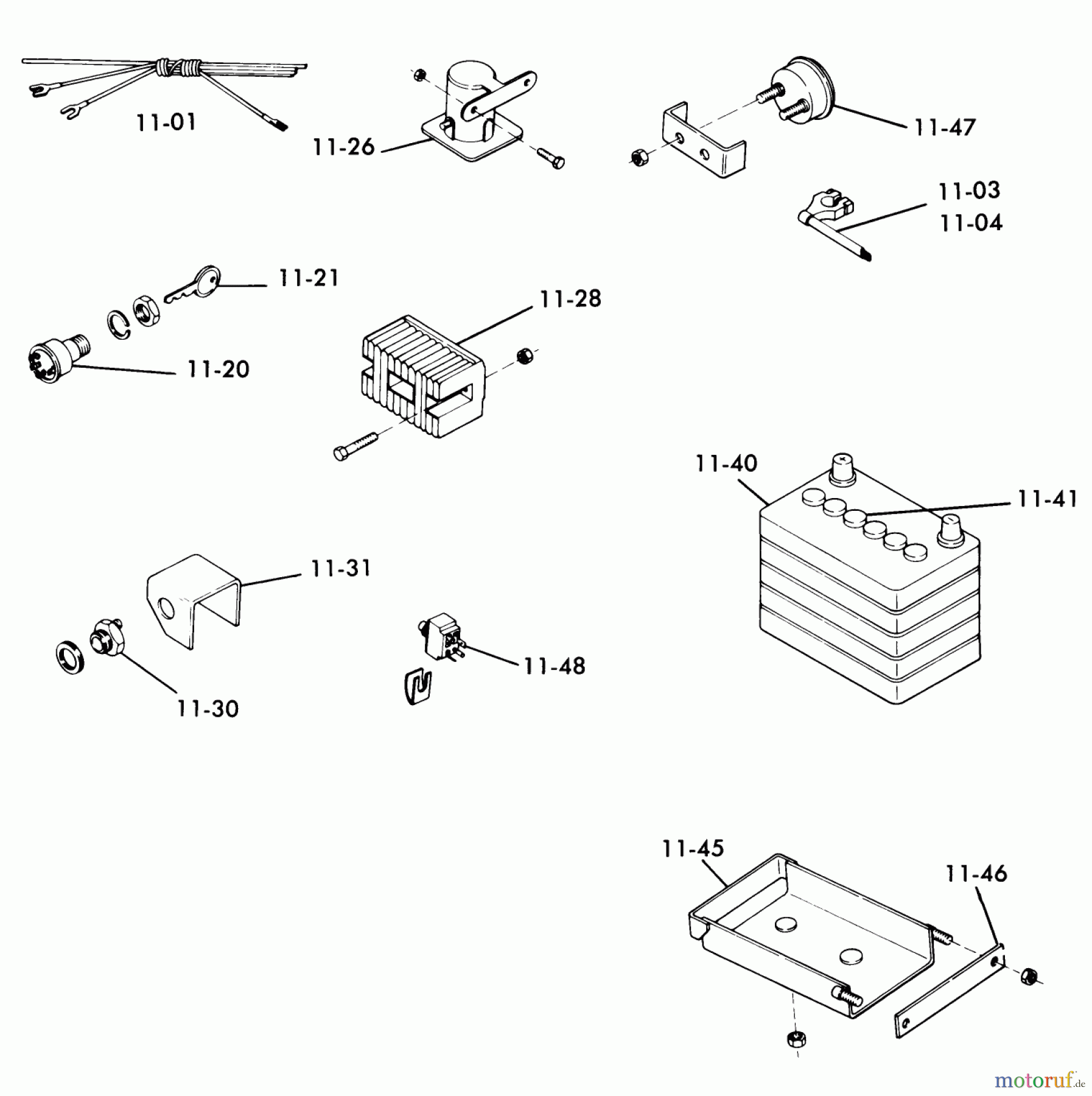 11-01

11-26

11-47

11-03
11-04

11-21

11-28

11-20

11-40

11-41

11-31

11-48

11-30

11-45

11-46

motoruf.de