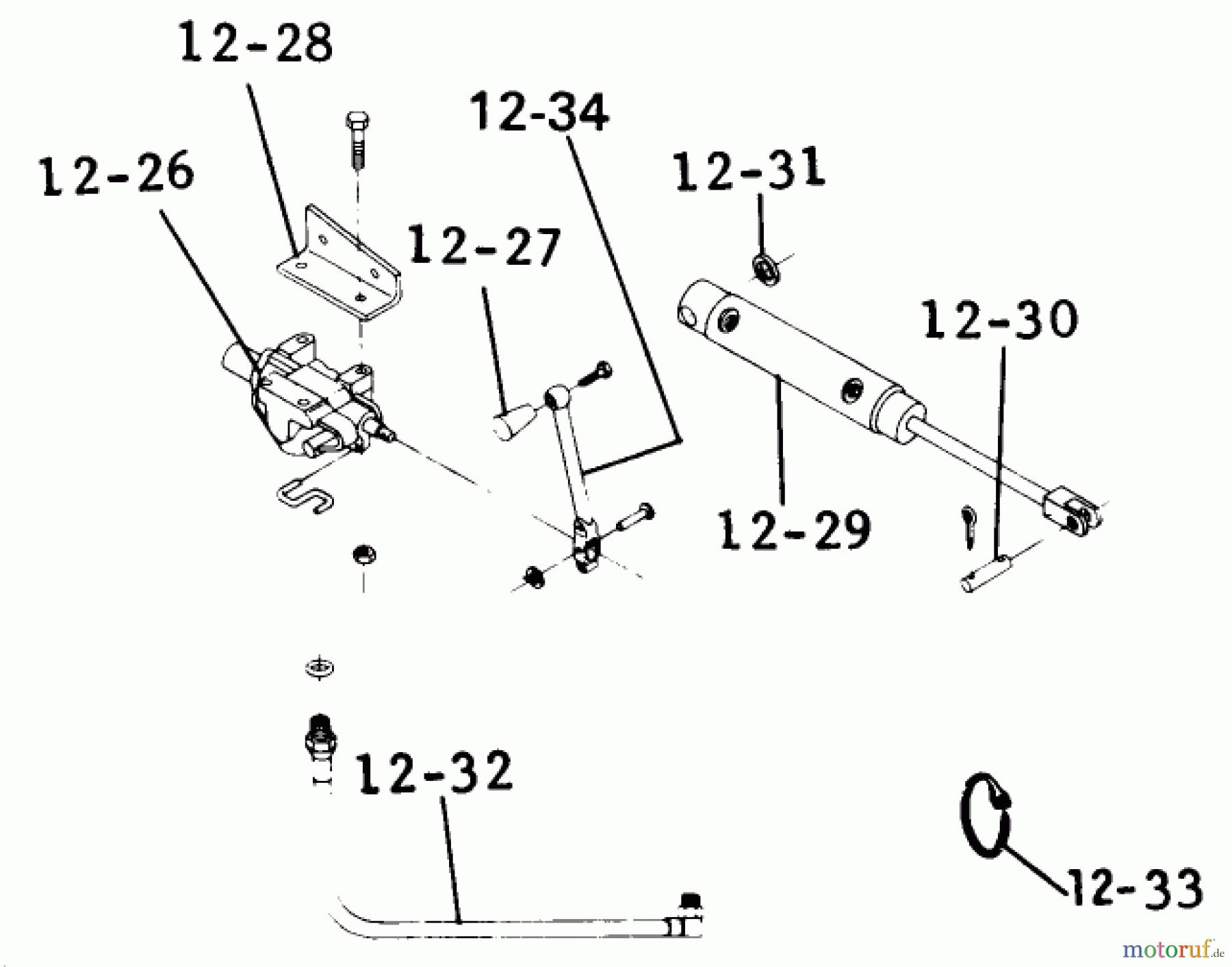 12-28
12-34
12-26
12-31
12-27
12-30
12-29
12-32
12-33
motoruf.de