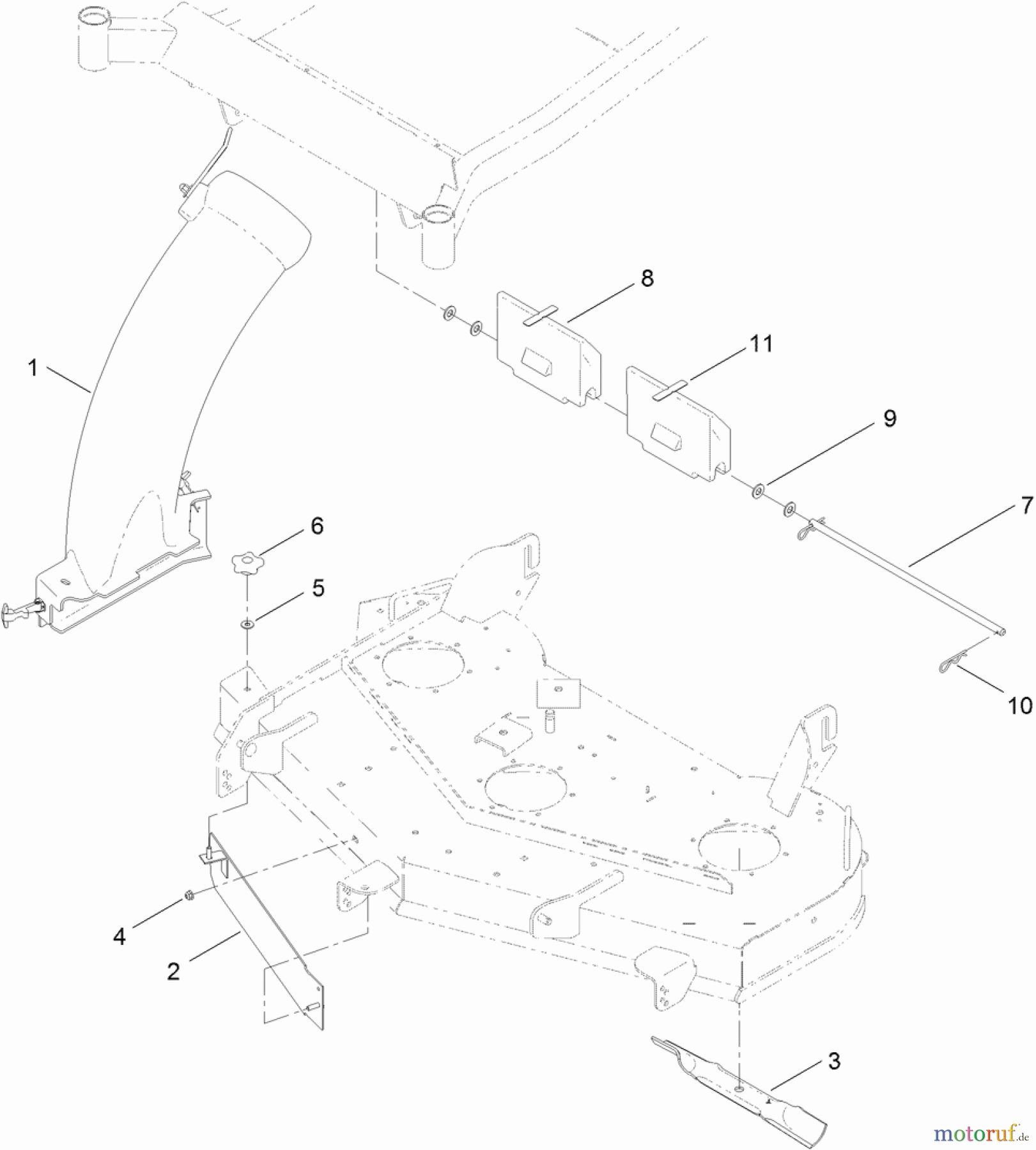 8

11

1

9

7

6

5

10

4

2

3

motoruf.de