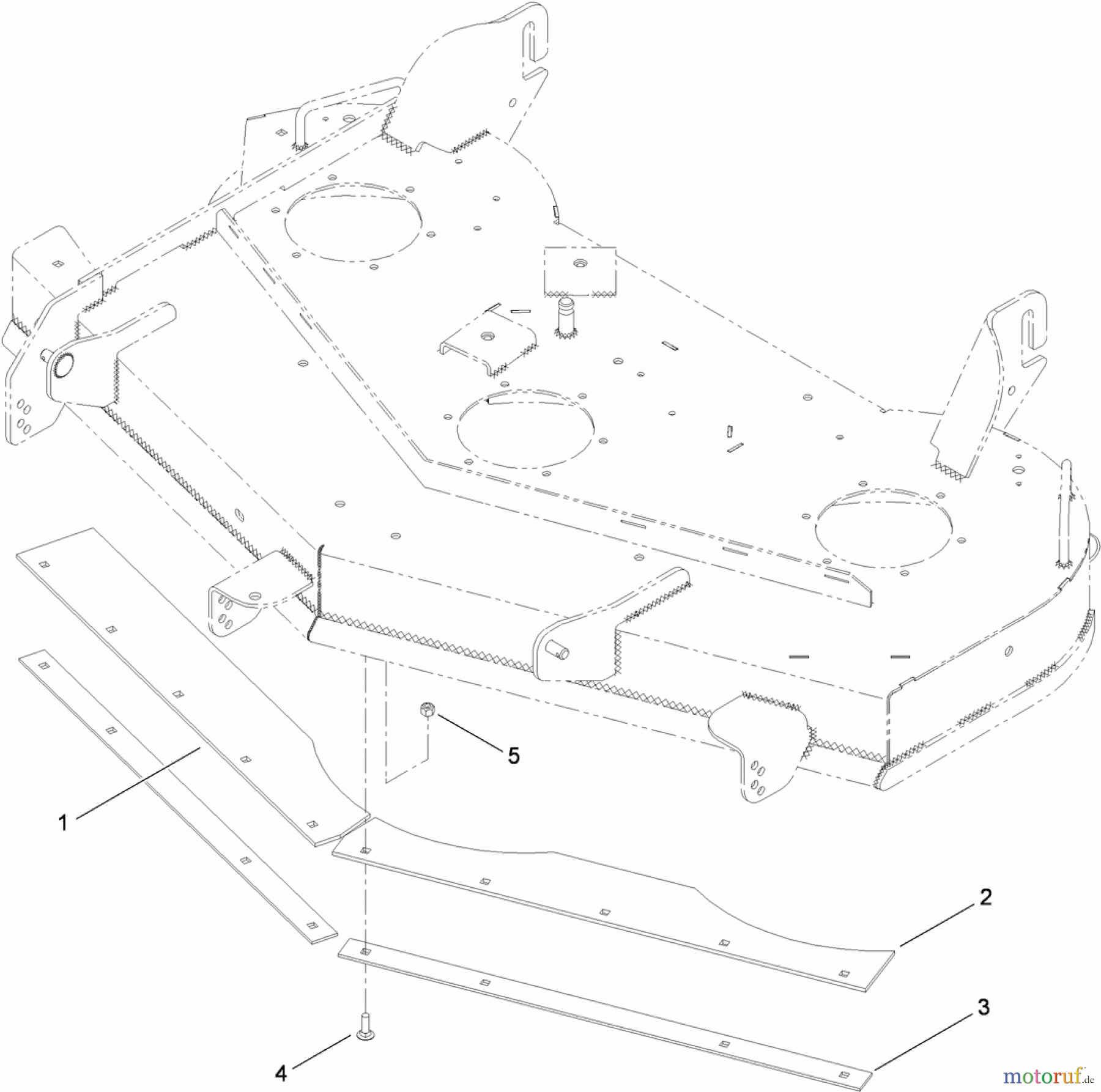 5

1

2

3

4

motoruf.de