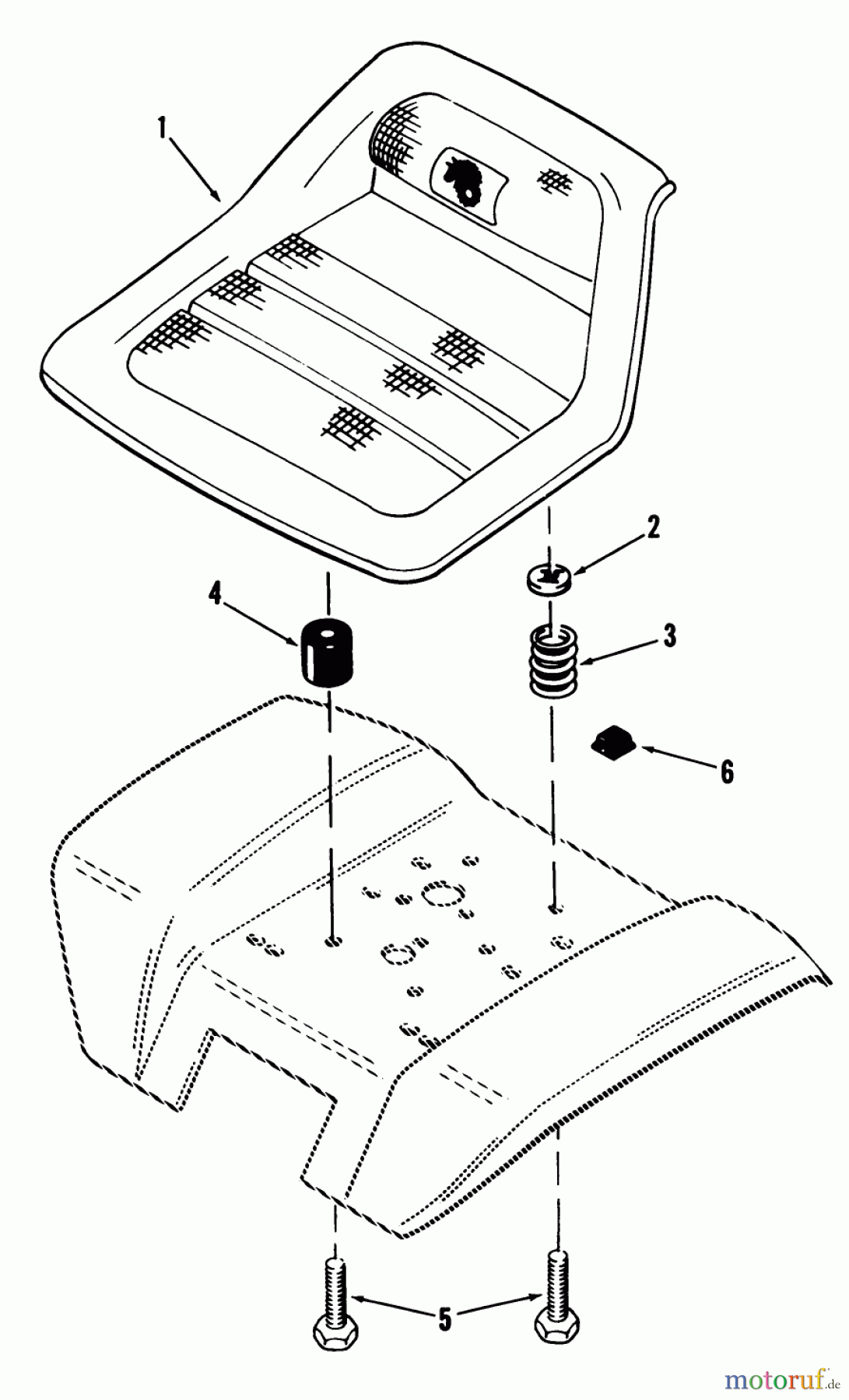 1

2

4

3

6

5

motoruf.de